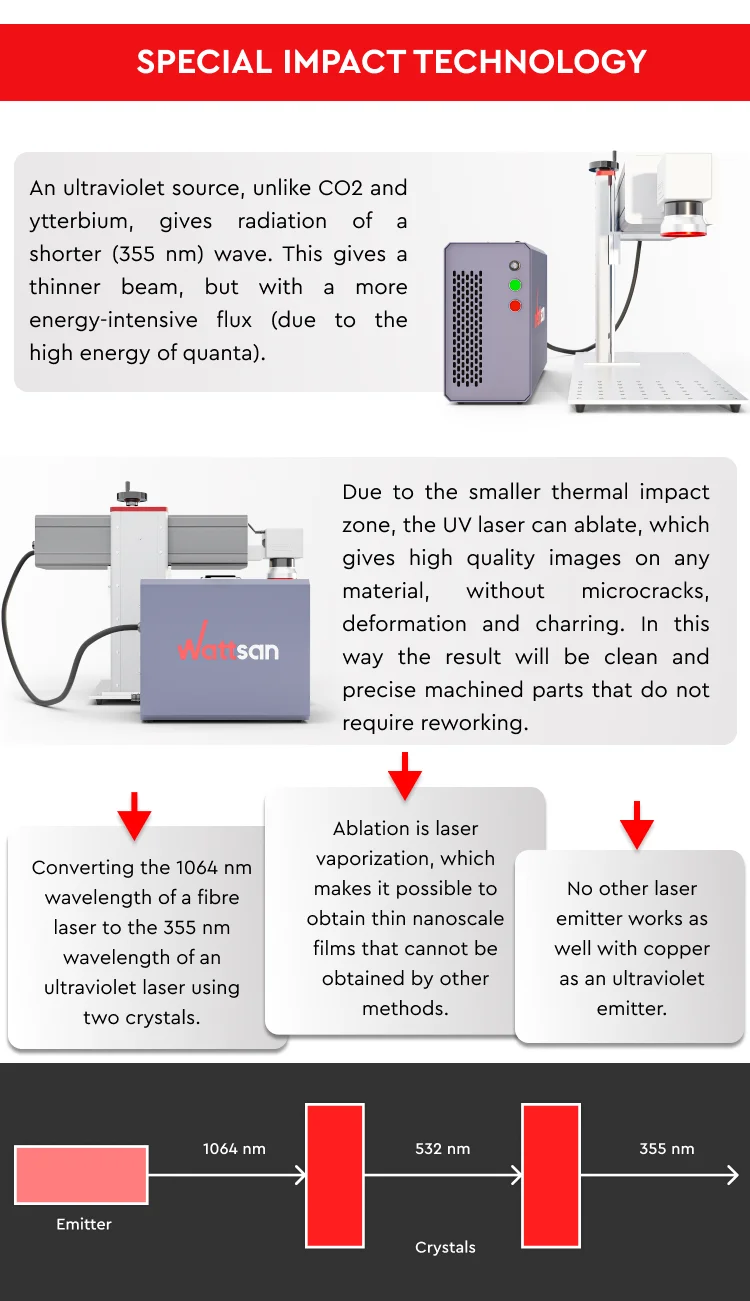 SPECIAL IMPACT TECHNOLOGY

An ultraviolet source, unlike CO2 and ytterbium, gives radiation of a shorter (355 nm) wave. This gives a thinner beam, but with a more energy-intensive flux (due to the high energy of quanta).

Wattsan

Due to the smaller thermal impact zone, the UV laser can ablate, which gives high quality images on any material, without microcracks, deformation and charring. In this way the result will be clean and precise machined parts that do not require reworking.

Converting the 1064 nm wavelength of a fibre laser to the 355 nm wavelength of an ultraviolet laser using two crystals.

Ablation is laser vaporization, which makes it possible to obtain thin nanoscale films that cannot be obtained by other methods.

No other laser emitter works as well with copper as an ultraviolet emitter.

1064 nm

532 nm

355 nm

Emitter

Crystals