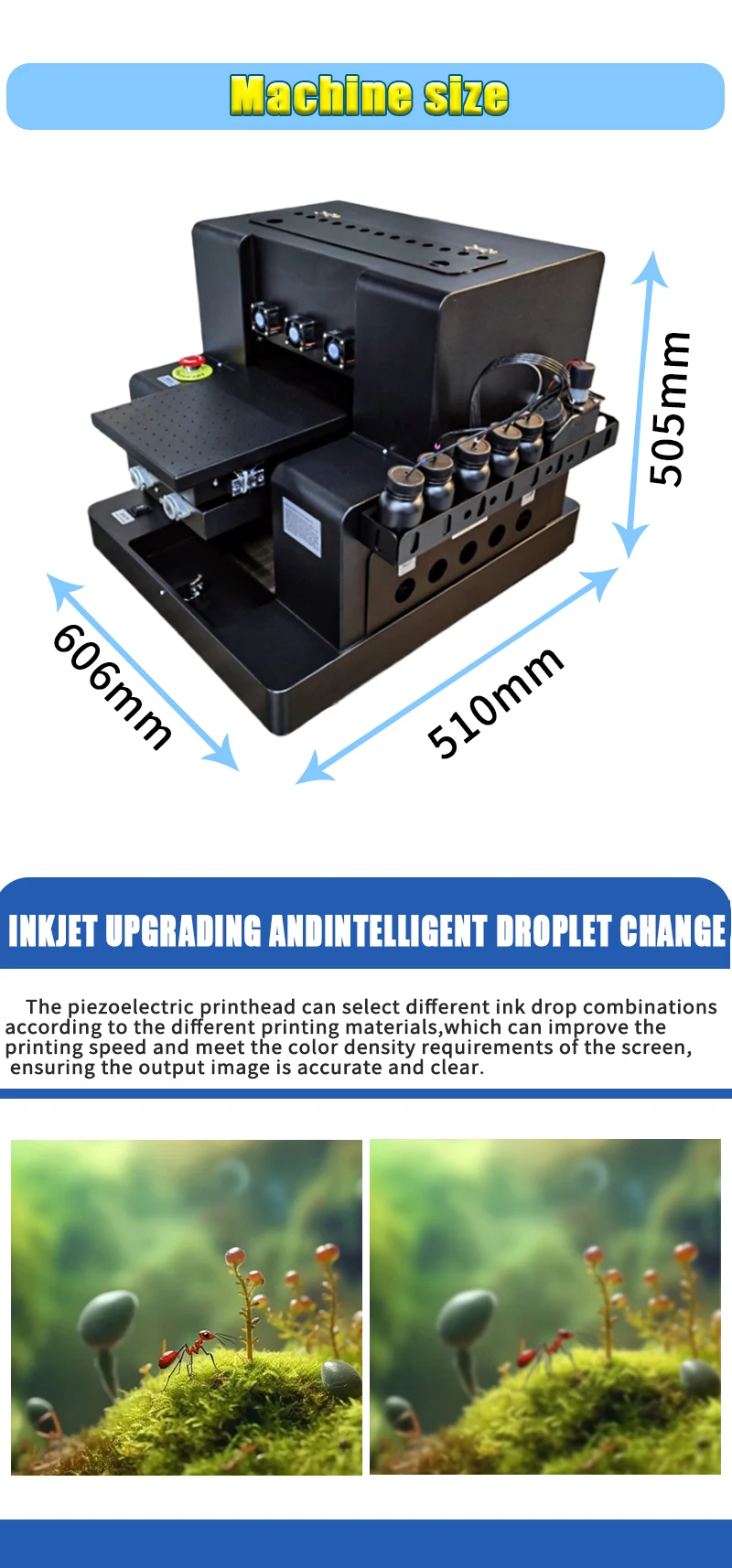 Machine size

505mm

606mm

510mm

INKJET UPGRADING ANDINTELLIGENT DROPLET CHANGE

The piezoelectric printhead can select different ink drop combinations according to the different printing materials,which can improve the printing speed and meet the color density requirements of the screen, ensuring the output image is accurate and clear.