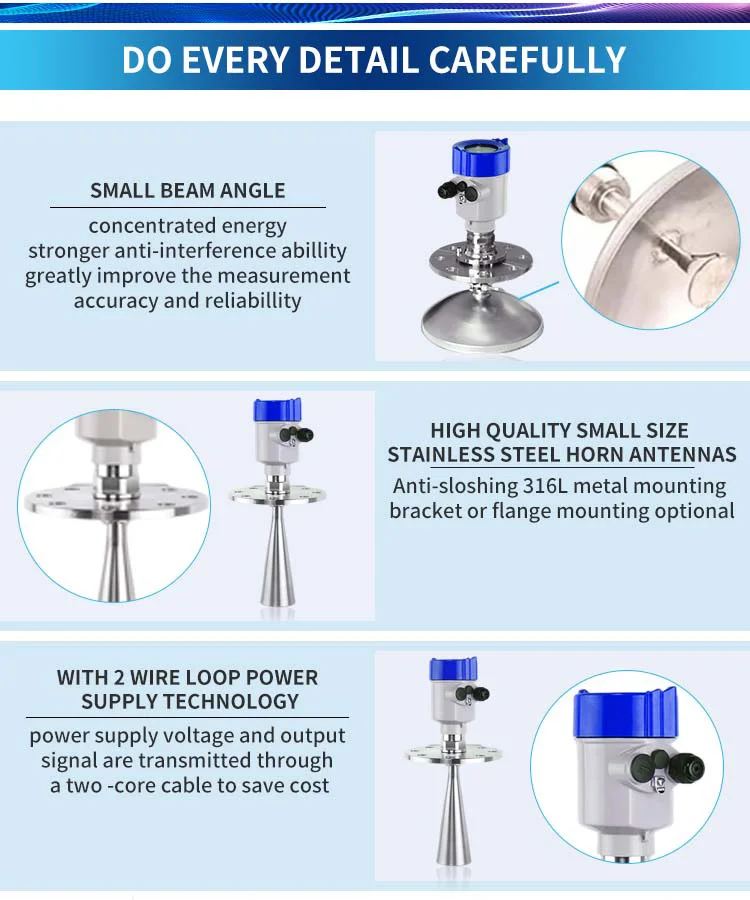 DO EVERY DETAIL CAREFULLY

SMALL BEAM ANGLE

concentrated energy
stronger anti-interference abillity
greatly improve the measurement
accuracy and reliabillity

HIGH QUALITY SMALL SIZE
STAINLESS STEEL HORN ANTENNAS

Anti-sloshing 316L metal mounting
bracket or flange mounting optional

WITH 2 WIRE LOOP POWER
SUPPLY TECHNOLOGY

power supply voltage and output
signal are transmitted through
a two -core cable to save cost