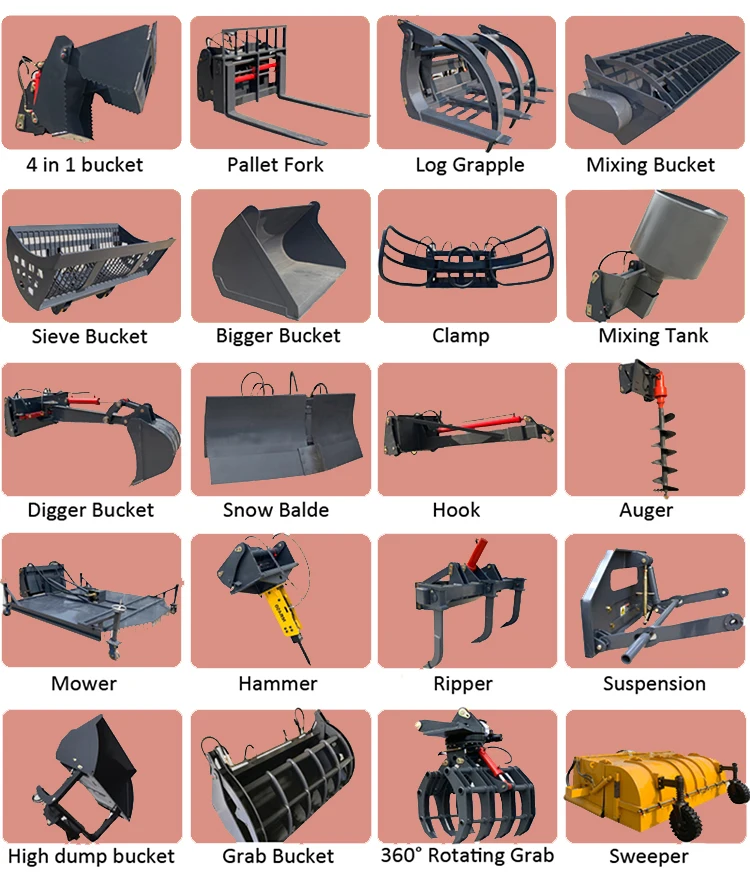 4 in 1 bucket
Pallet Fork
Log Grapple
Mixing Bucket
Sieve Bucket
Bigger Bucket
Clamp
Mixing Tank
Digger Bucket
Snow Balde
Hook
Auger
Mower
Hammer
Ripper
Suspension
High dump bucket
Grab Bucket
360° Rotating Grab
Sweeper