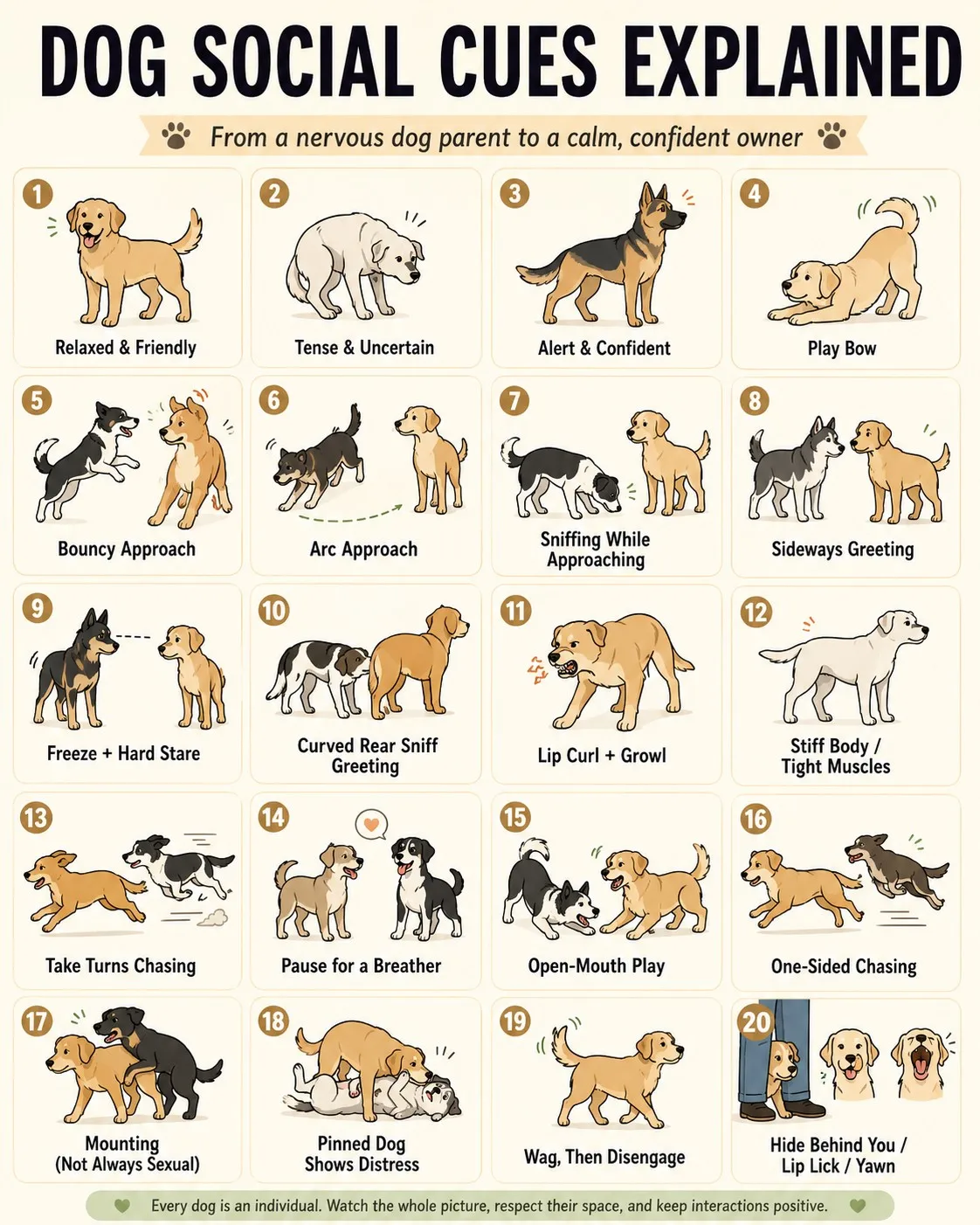 DOG SOCIAL CUES EXPLAINED

From a nervous dog parent to a calm, confident owner

1 Relaxed & Friendly

2 Tense & Uncertain

3 Alert & Confident

4 Play Bow

5 Bouncy Approach

6 Arc Approach

7 Sniffing While Approaching

8 Sideways Greeting

9 Freeze + Hard Stare

10 Curved Rear Sniff Greeting

11 Lip Curl + Growl

12 Stiff Body / Tight Muscles

13 Take Turns Chasing

14 Pause for a Breather

15 Open-Mouth Play

16 One-Sided Chasing

17 Mounting (Not Always Sexual)

18 Pinned Dog Shows Distress

19 Wag, Then Disengage

20 Hide Behind You / Lip Lick / Yawn

Every dog is an individual. Watch the whole picture, respect their space, and keep interactions positive.