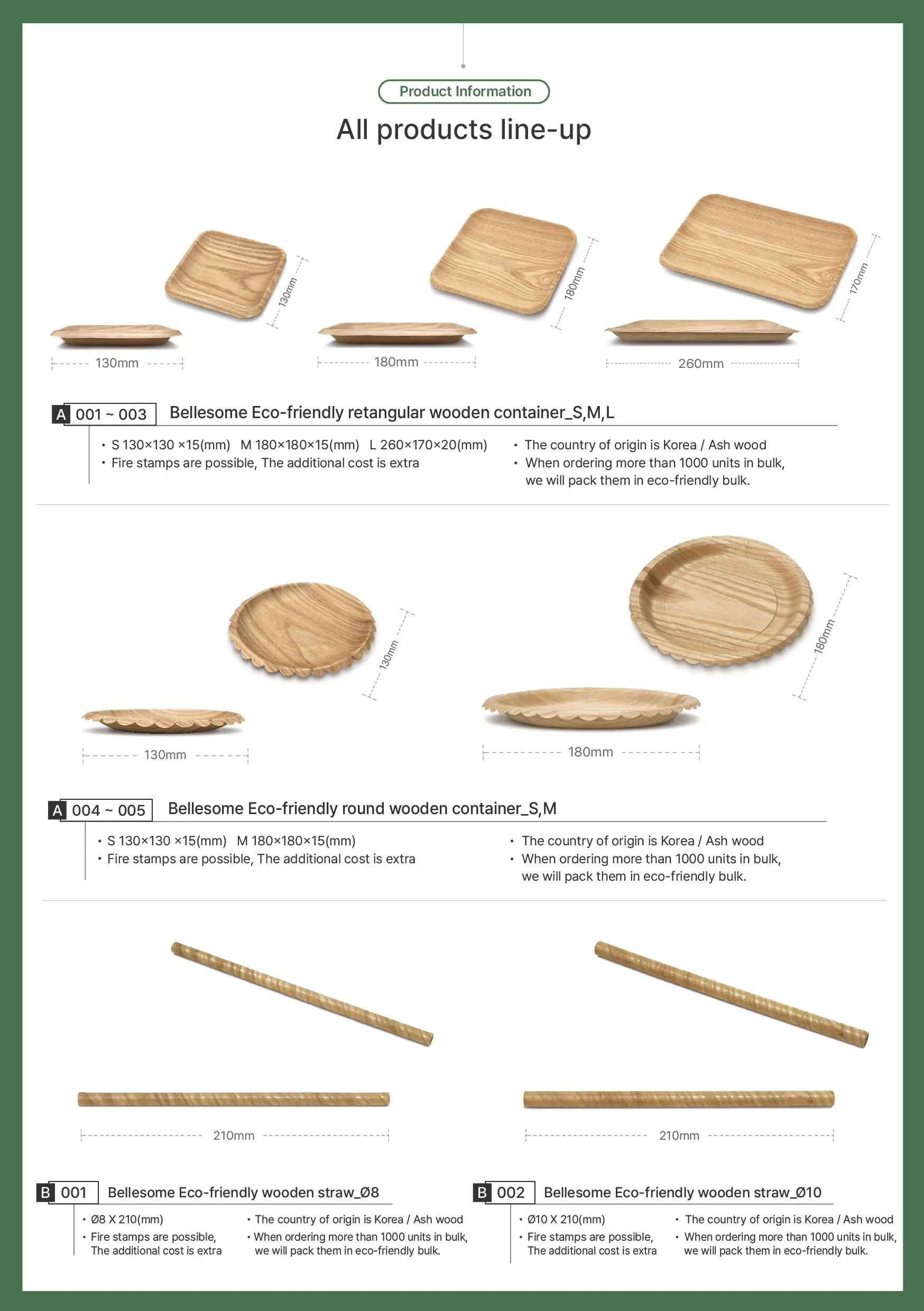 Product Information

All products line-up

130mm

130mm

180mm

180mm

170mm

260mm

A 001 ~ 003 Bellesome Eco-friendly retangular wooden container_S,M,L

• S 130×130 ×15(mm) M 180×180×15(mm) L 260×170×20(mm)
• Fire stamps are possible, The additional cost is extra

• The country of origin is Korea / Ash wood
• When ordering more than 1000 units in bulk, we will pack them in eco-friendly bulk.

130mm

130mm

180mm

180mm

A 004 ~ 005 Bellesome Eco-friendly round wooden container_S,M

• S 130×130 ×15(mm) M 180×180×15(mm)
• Fire stamps are possible, The additional cost is extra

• The country of origin is Korea / Ash wood
• When ordering more than 1000 units in bulk, we will pack them in eco-friendly bulk.

210mm

210mm

B 001 Bellesome Eco-friendly wooden straw_Ø8

• Ø8 X 210(mm)
• Fire stamps are possible, The additional cost is extra

• The country of origin is Korea / Ash wood
• When ordering more than 1000 units in bulk, we will pack them in eco-friendly bulk.

B 002 Bellesome Eco-friendly wooden straw_Ø10

• Ø10 X 210(mm)
• Fire stamps are possible, The additional cost is extra

• The country of origin is Korea / Ash wood
• When ordering more than 1000 units in bulk, we will pack them in eco-friendly bulk.