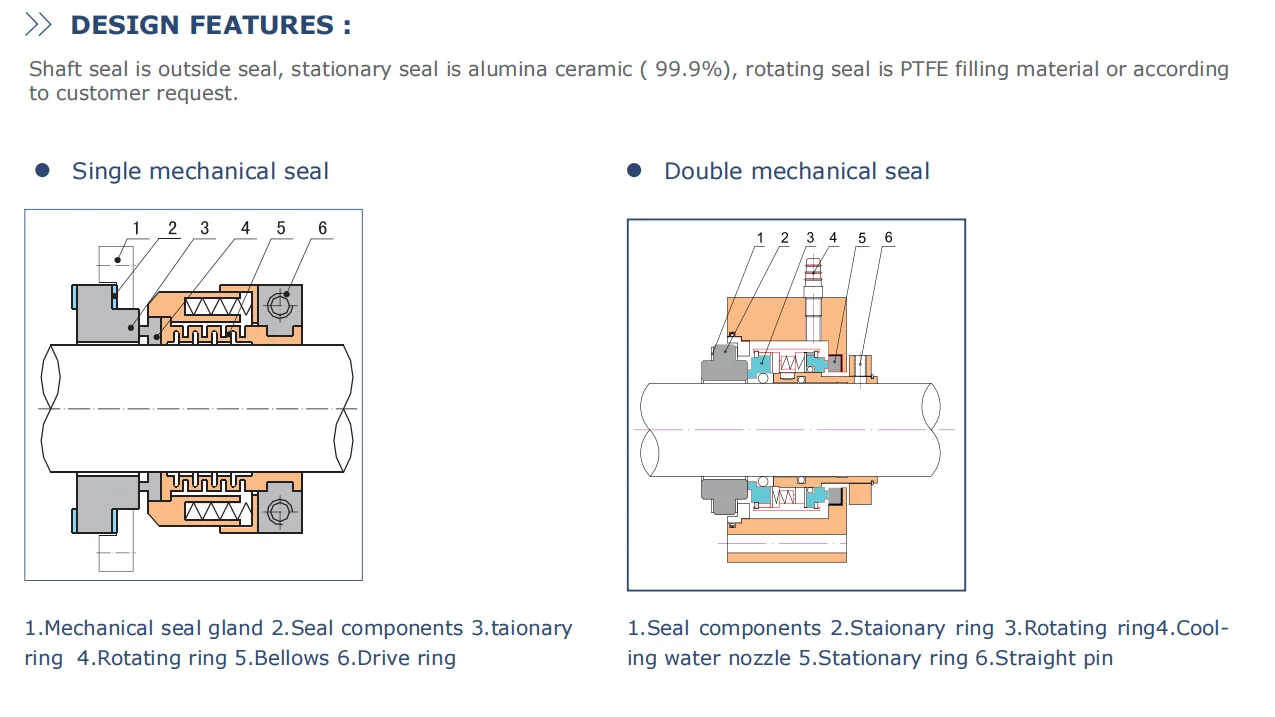 DESIGN FEATURES :

Shaft seal is outside seal, stationary seal is alumina ceramic ( 99.9%), rotating seal is PTFE filling material or according to customer request.

Single mechanical seal

1 2 3 4 5 6

1.Mechanical seal gland 2.Seal components 3.taionary ring 4.Rotating ring 5.Bellows 6.Drive ring

Double mechanical seal

1 2 3 4 5 6

1.Seal components 2.Staionary ring 3.Rotating ring4.Cooling water nozzle 5.Stationary ring 6.Straight pin