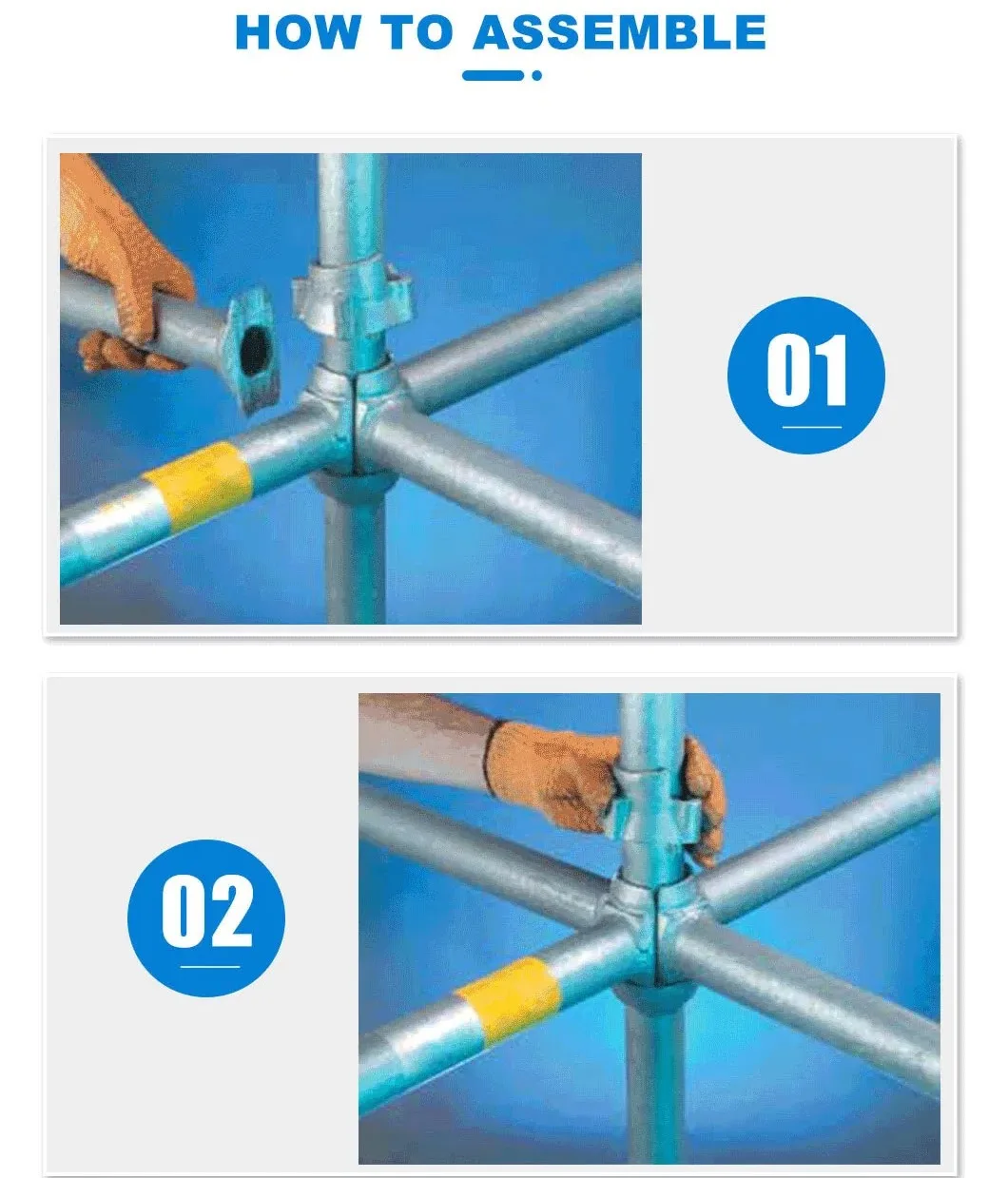 HOW TO ASSEMBLE

01

02