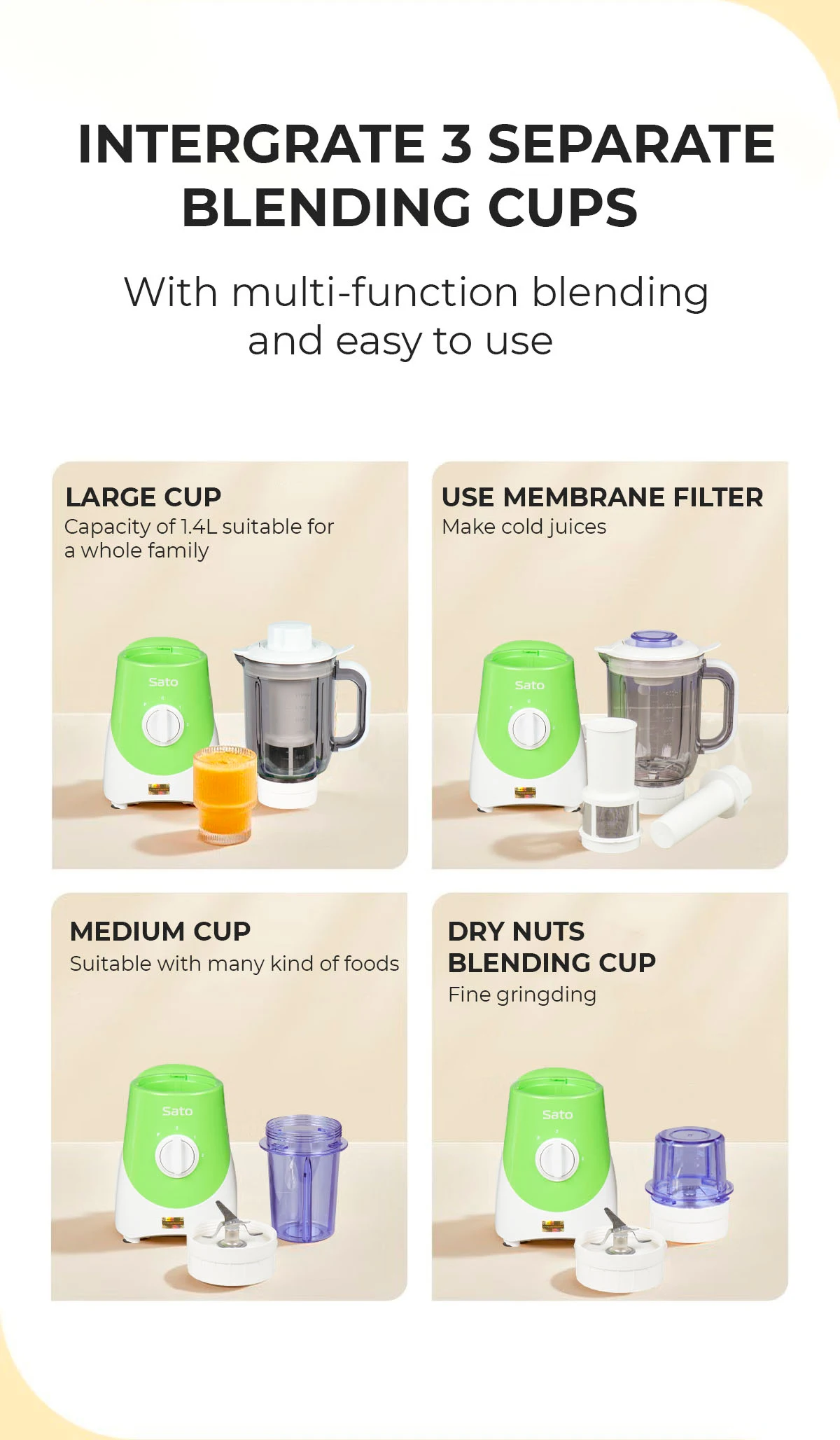 INTERGRATE 3 SEPARATE BLENDING CUPS

With multi-function blending and easy to use

LARGE CUP
Capacity of 1.4L suitable for a whole family

Sato

USE MEMBRANE FILTER
Make cold juices

Sato

MEDIUM CUP
Suitable with many kind of foods

Sato

DRY NUTS BLENDING CUP
Fine gringding

Sato