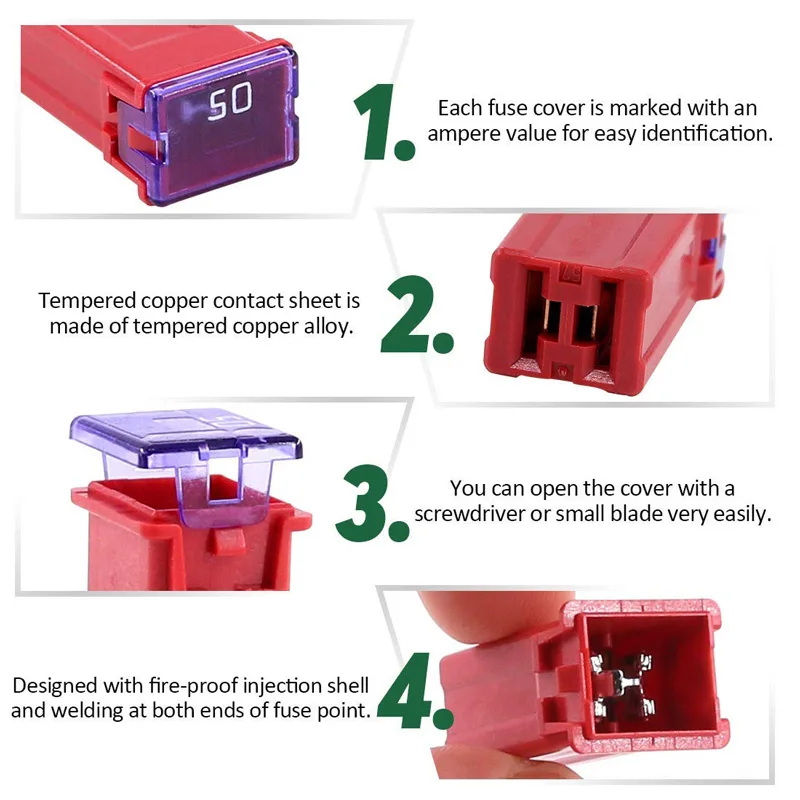 50

1.

Each fuse cover is marked with an ampere value for easy identification.

Tempered copper contact sheet is made of tempered copper alloy.

2.

3.

You can open the cover with a screwdriver or small blade very easily.

Designed with fire-proof injection shell and welding at both ends of fuse point.

4.