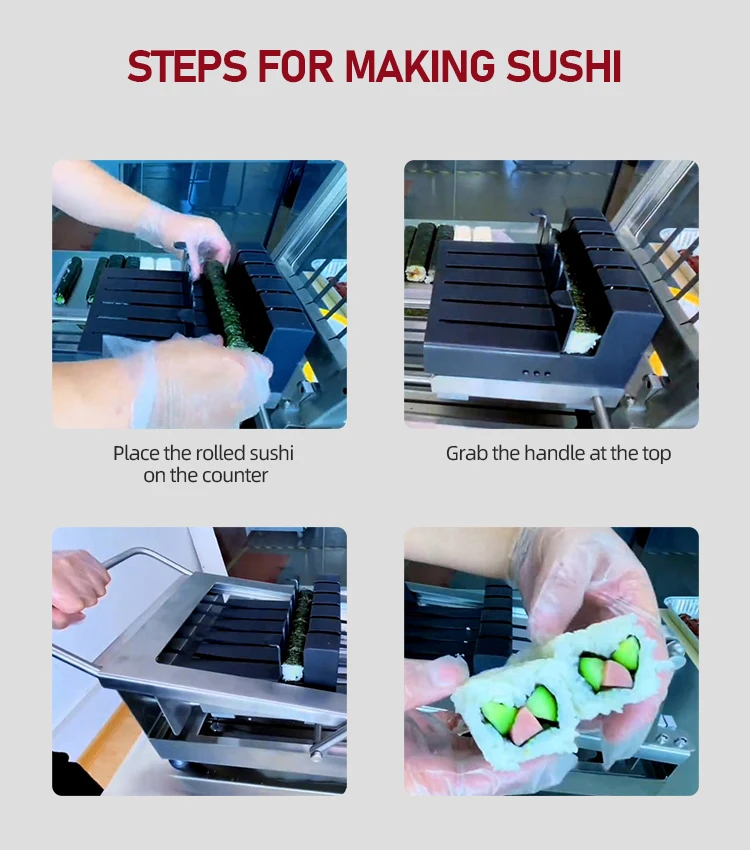 STEPS FOR MAKING SUSHI

Place the rolled sushi on the counter

Grab the handle at the top