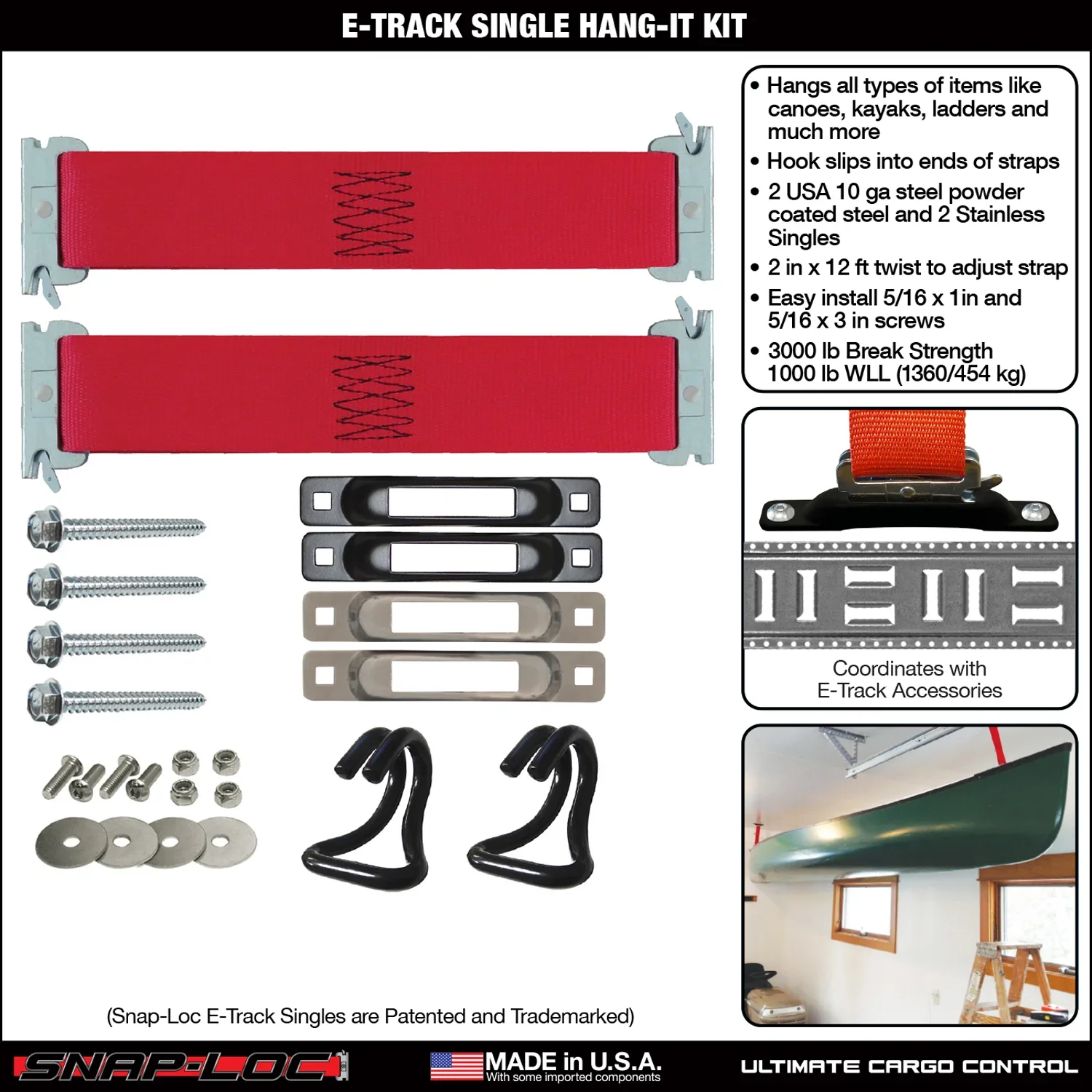 E-TRACK SINGLE HANG-IT KIT

• Hangs all types of items like canoes, kayaks, ladders and much more
• Hook slips into ends of straps
• 2 USA 10 ga steel powder coated steel and 2 Stainless Singles
• 2 in x 12 ft twist to adjust strap
• Easy install 5/16 x 1in and 5/16 x 3 in screws
• 3000 lb Break Strength 1000 lb WLL (1360/454 kg)

Coordinates with E-Track Accessories

(Snap-Loc E-Track Singles are Patented and Trademarked)

SNAP-LOC

MADE in U.S.A.
With some imported components

ULTIMATE CARGO CONTROL