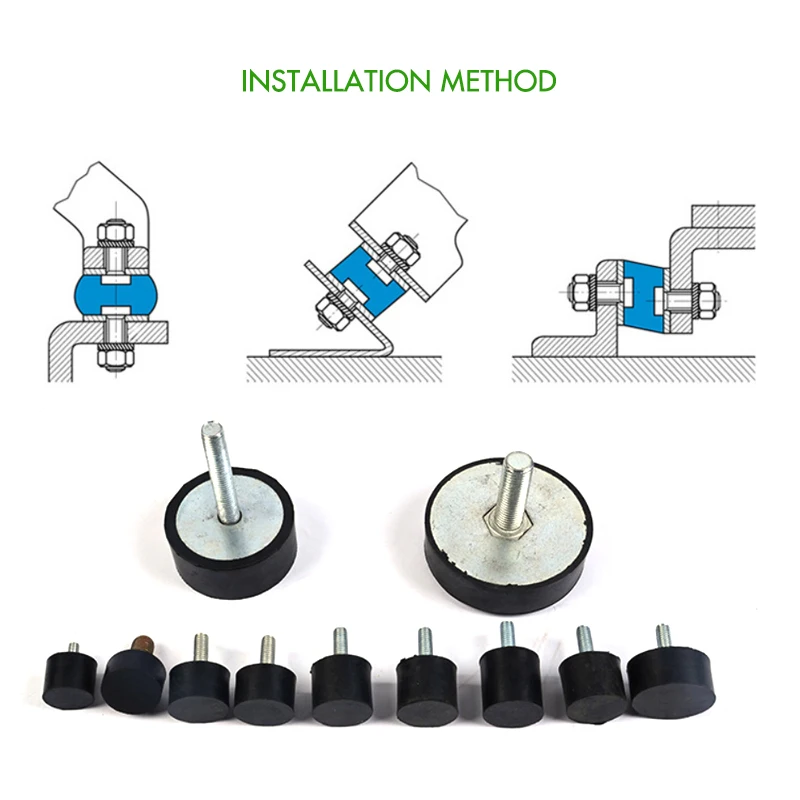 INSTALLATION METHOD