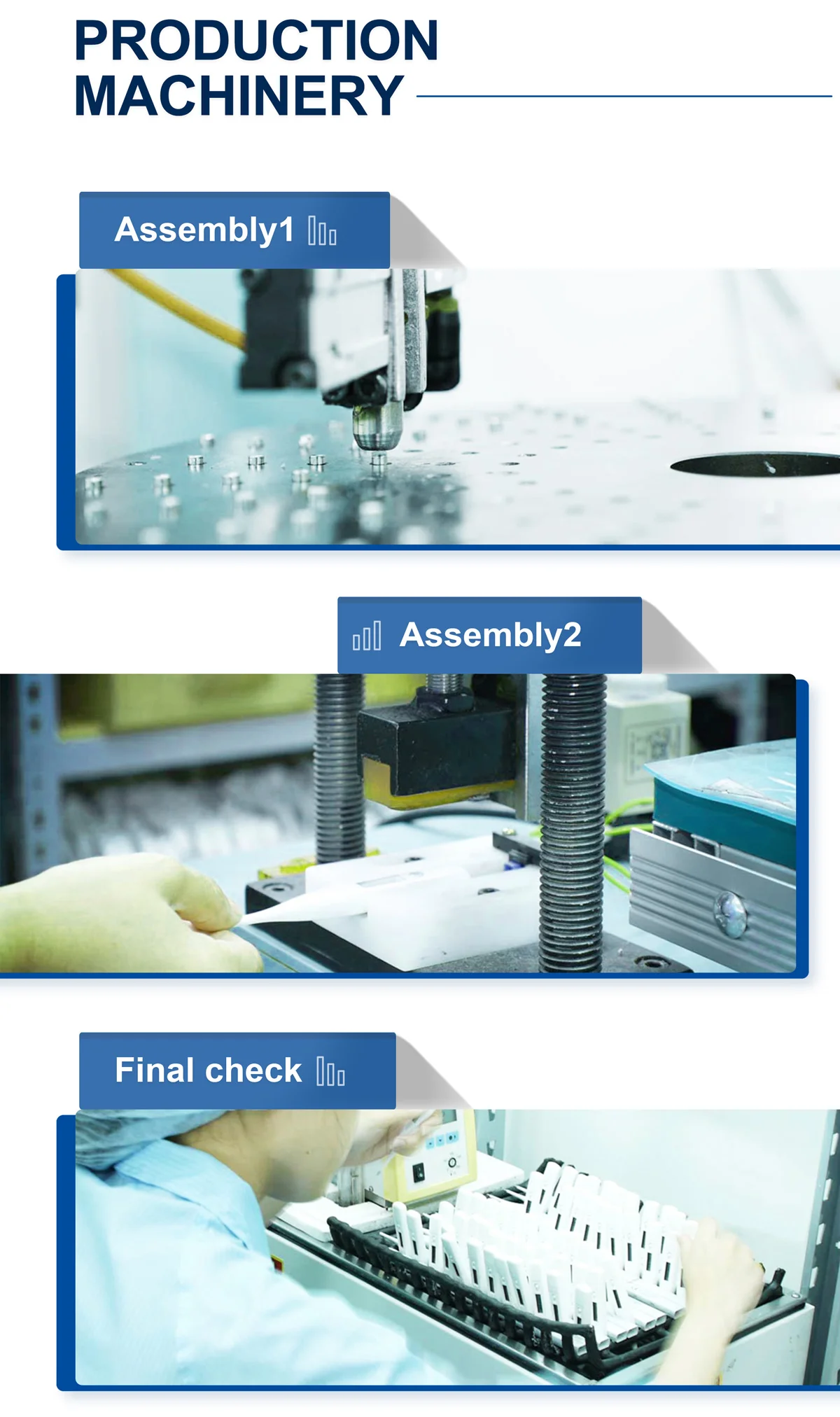 PRODUCTION MACHINERY

Assembly1

Assembly2

Final check