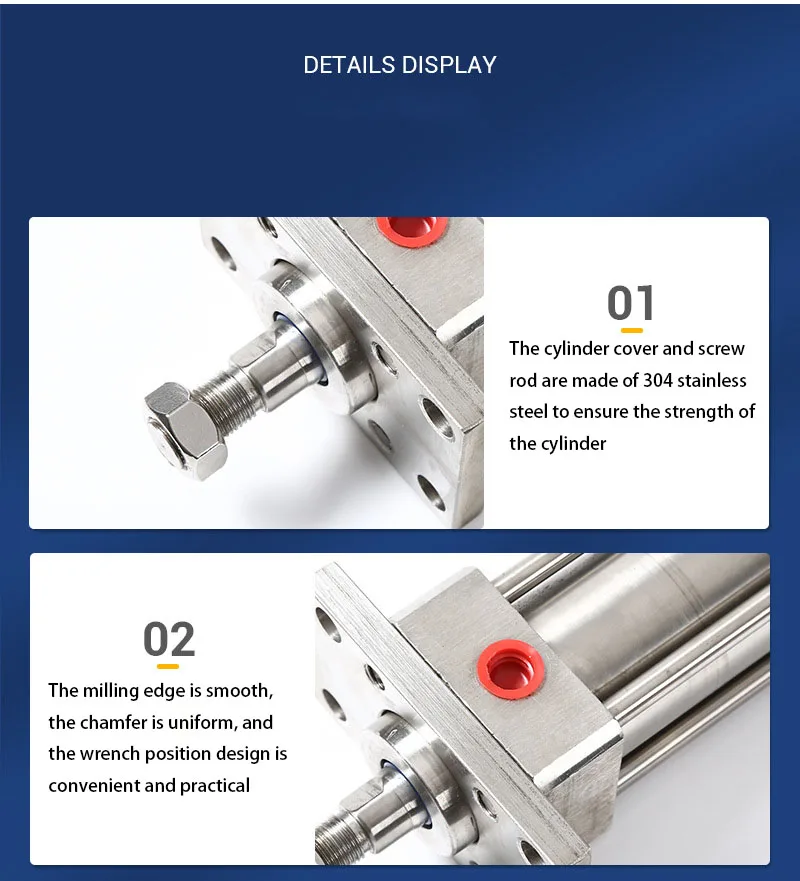 DETAILS DISPLAY

01

The cylinder cover and screw rod are made of 304 stainless steel to ensure the strength of the cylinder

02

The milling edge is smooth, the chamfer is uniform, and the wrench position design is convenient and practical