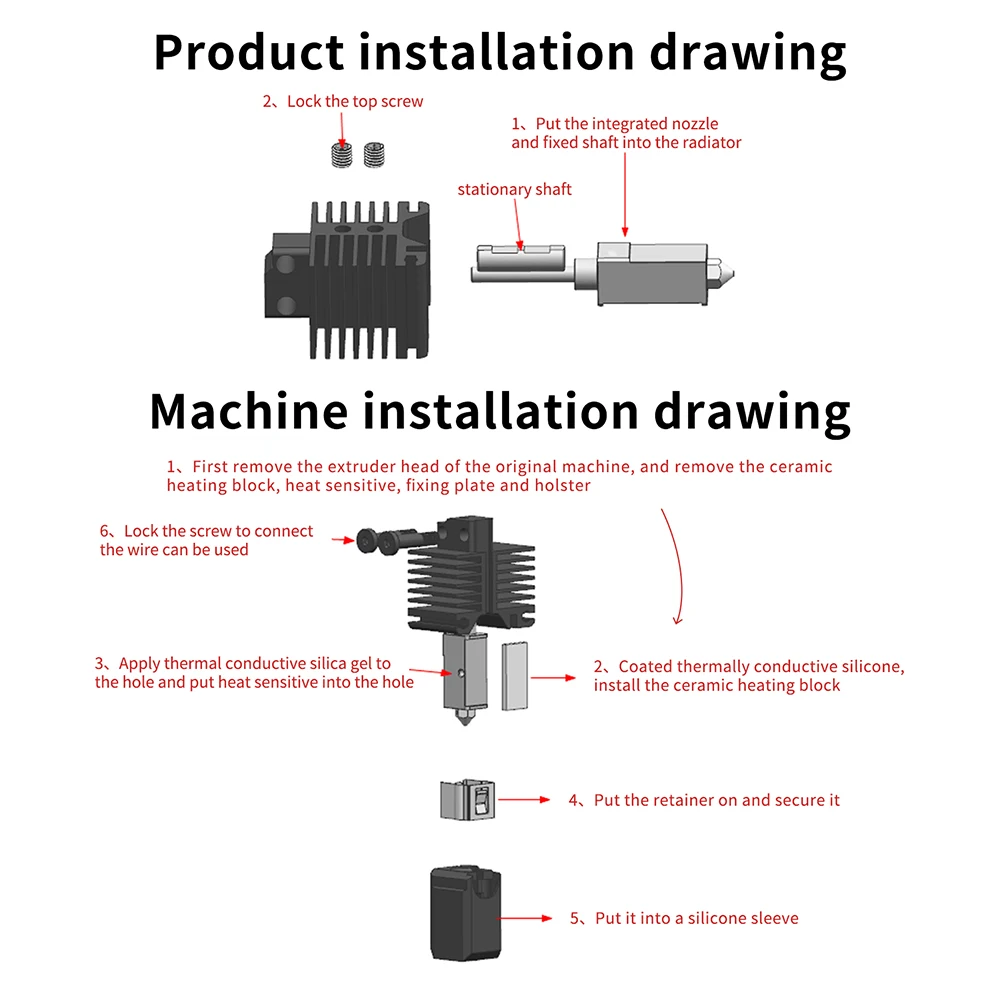 Product installation drawing

2、Lock the top screw

1、Put the integrated nozzle and fixed shaft into the radiator

stationary shaft

Machine installation drawing

1、First remove the extruder head of the original machine, and remove the ceramic heating block, heat sensitive, fixing plate and holster

6、Lock the screw to connect the wire can be used

3、Apply thermal conductive silica gel to the hole and put heat sensitive into the hole

2、Coated thermally conductive silicone, install the ceramic heating block

4、Put the retainer on and secure it

5、Put it into a silicone sleeve