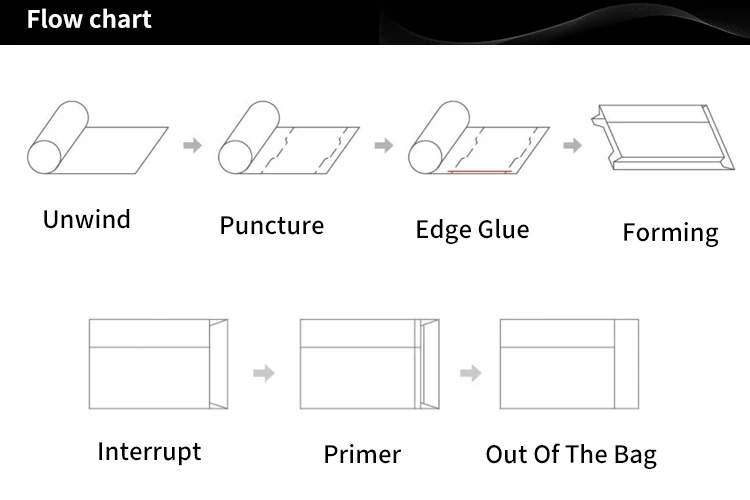 Flow chart

Unwind

Puncture

Edge Glue

Forming

Interrupt

Primer

Out Of The Bag