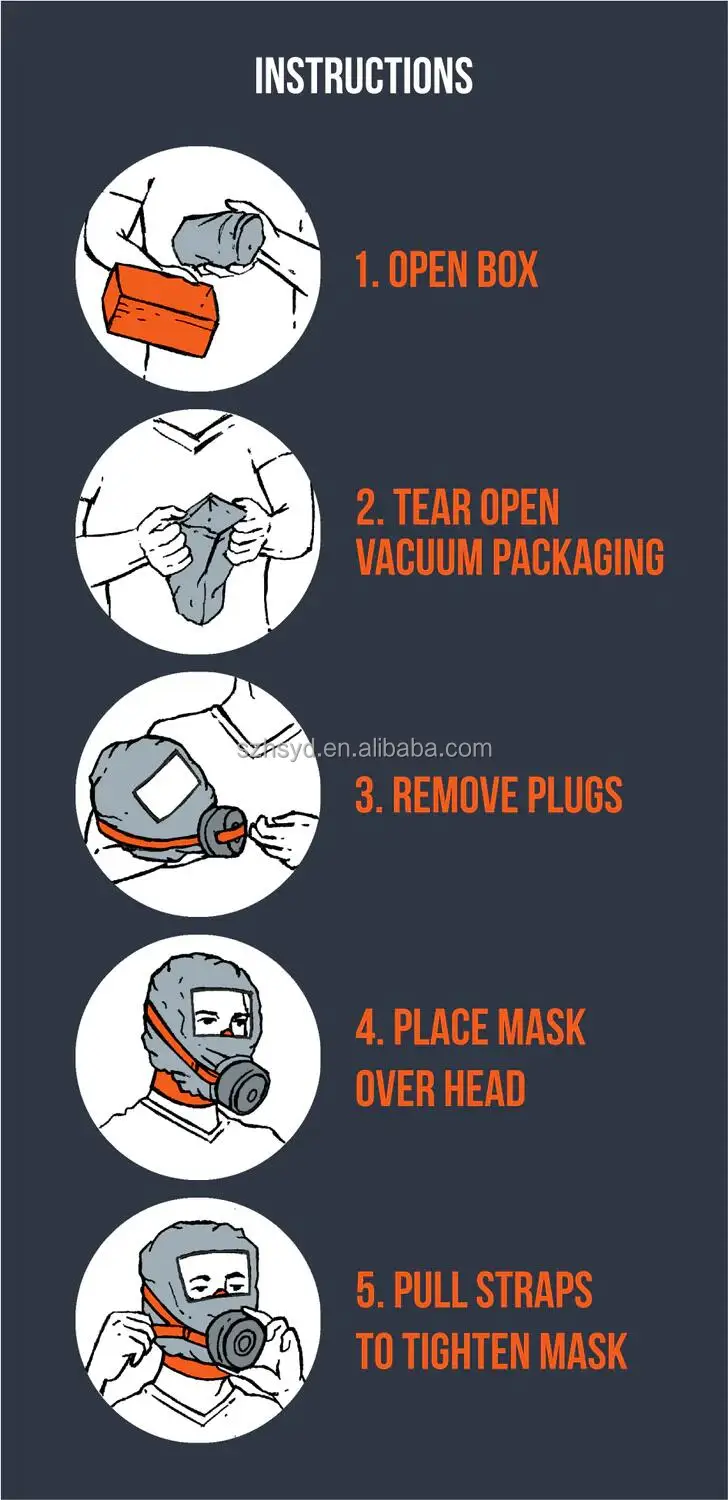 INSTRUCTIONS

1. OPEN BOX

2. TEAR OPEN VACUUM PACKAGING

szhsyd.en.alibaba.com

3. REMOVE PLUGS

4. PLACE MASK OVER HEAD

5. PULL STRAPS TO TIGHTEN MASK