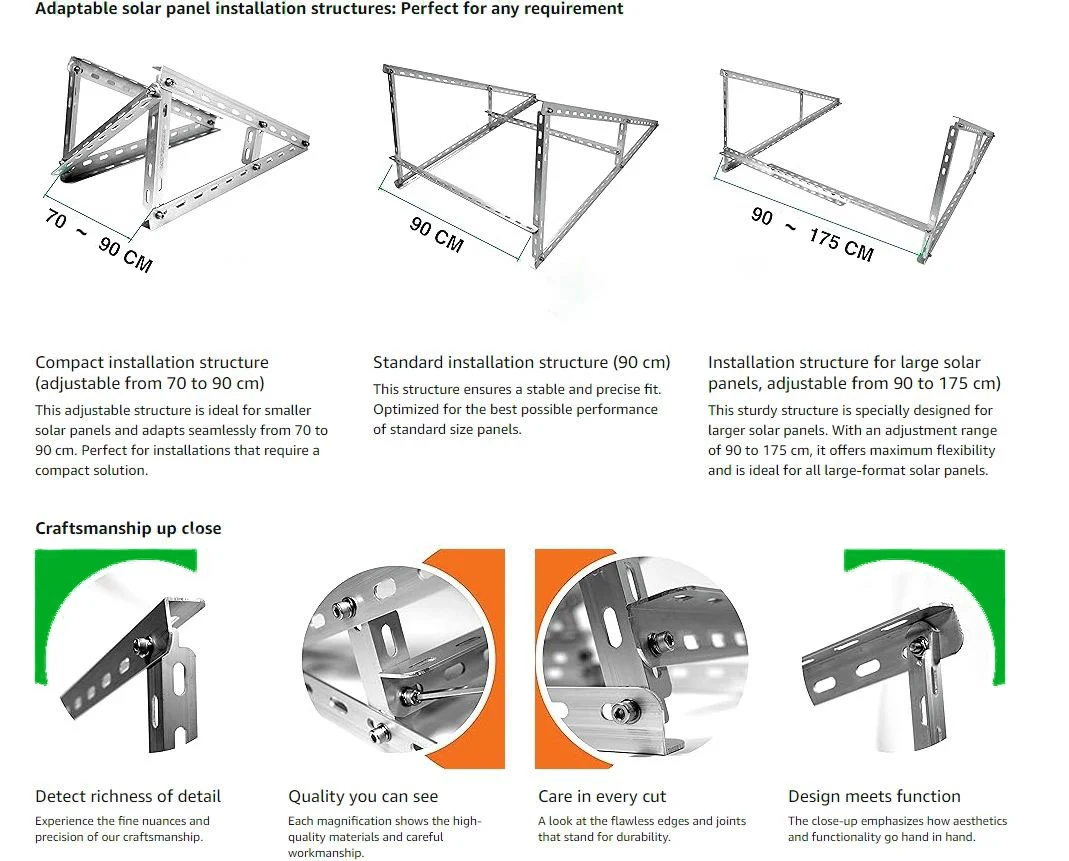 Adaptable solar panel installation structures: Perfect for any requirement

70 ~ 90 CM

90 CM

90 ~ 175 CM

Compact installation structure (adjustable from 70 to 90 cm)

This adjustable structure is ideal for smaller solar panels and adapts seamlessly from 70 to 90 cm. Perfect for installations that require a compact solution.

Standard installation structure (90 cm)

This structure ensures a stable and precise fit. Optimized for the best possible performance of standard size panels.

Installation structure for large solar panels, adjustable from 90 to 175 cm)

This sturdy structure is specially designed for larger solar panels. With an adjustment range of 90 to 175 cm, it offers maximum flexibility and is ideal for all large-format solar panels.

Craftsmanship up close

Detect richness of detail

Experience the fine nuances and precision of our craftsmanship.

Quality you can see

Each magnification shows the high-quality materials and careful workmanship.

Care in every cut

A look at the flawless edges and joints that stand for durability.

Design meets function

The close-up emphasizes how aesthetics and functionality go hand in hand.