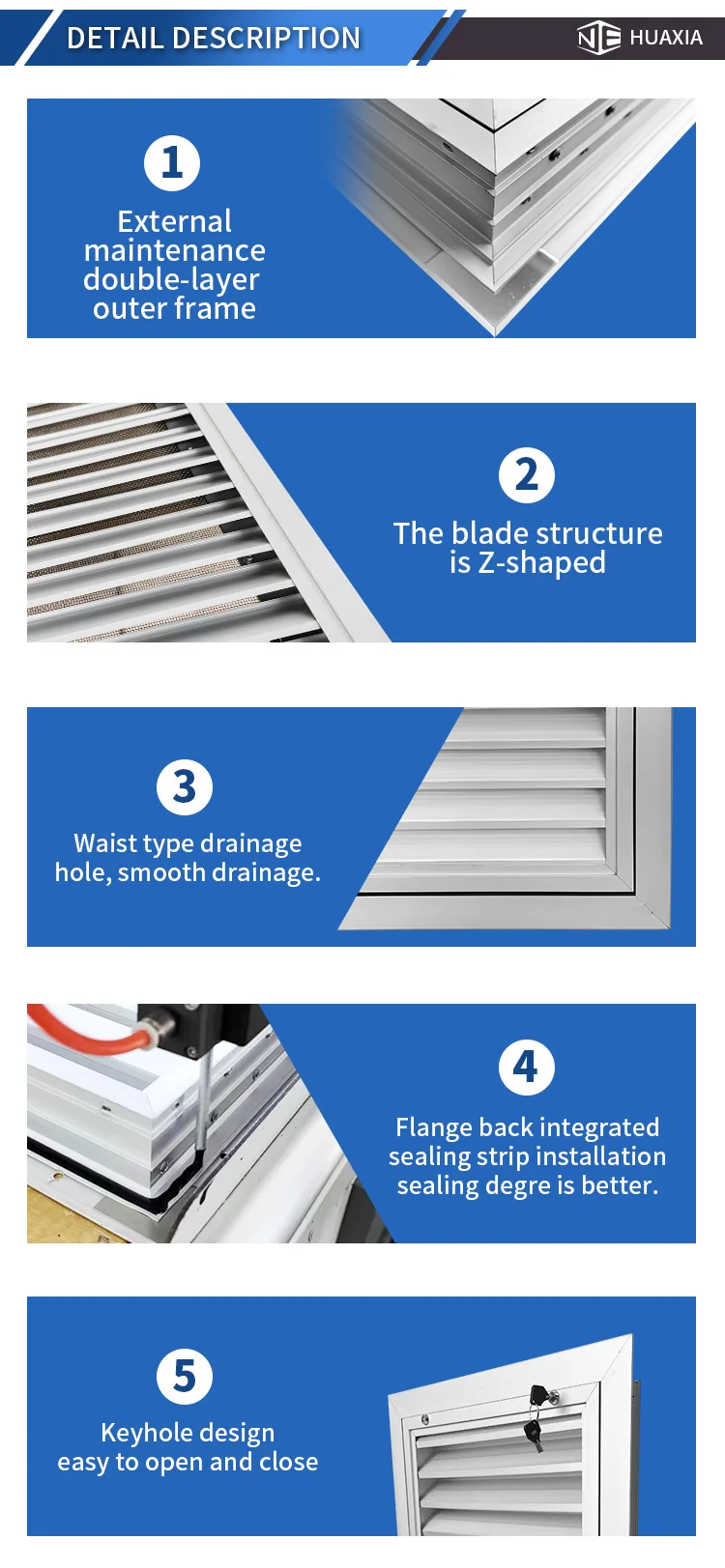 DETAIL DESCRIPTION

HUAXIA

1
External maintenance double-layer outer frame

2
The blade structure is Z-shaped

3
Waist type drainage hole, smooth drainage.

4
Flange back integrated sealing strip installation sealing degre is better.

5
Keyhole design easy to open and close