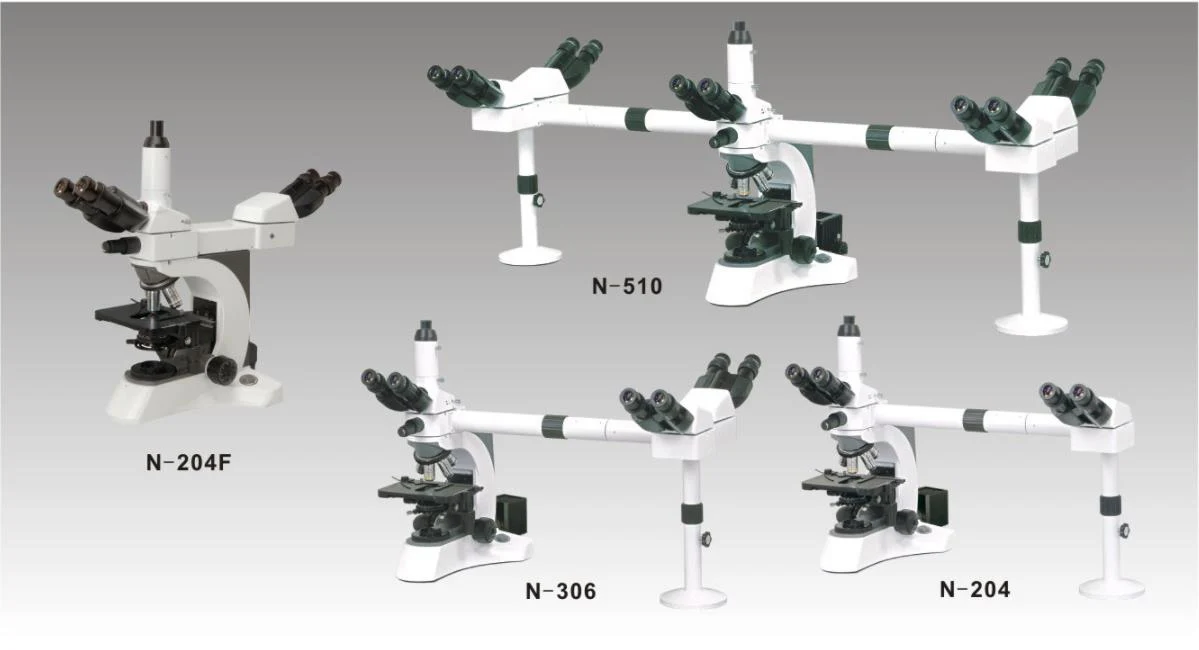 N-510

N-204F

N-306

N-204