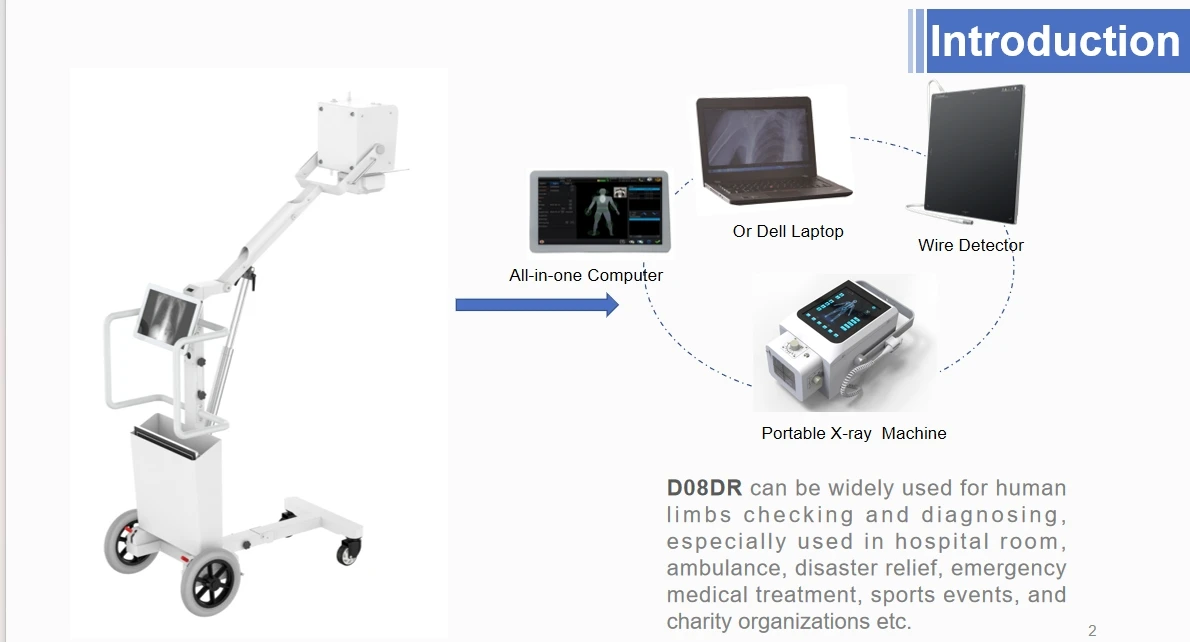 Introduction

All-in-one Computer

Or Dell Laptop

Wire Detector

Portable X-ray  Machine

D08DR can be widely used for human limbs checking and diagnosing, especially used in hospital room, ambulance, disaster relief, emergency medical treatment, sports events, and charity organizations etc.

2