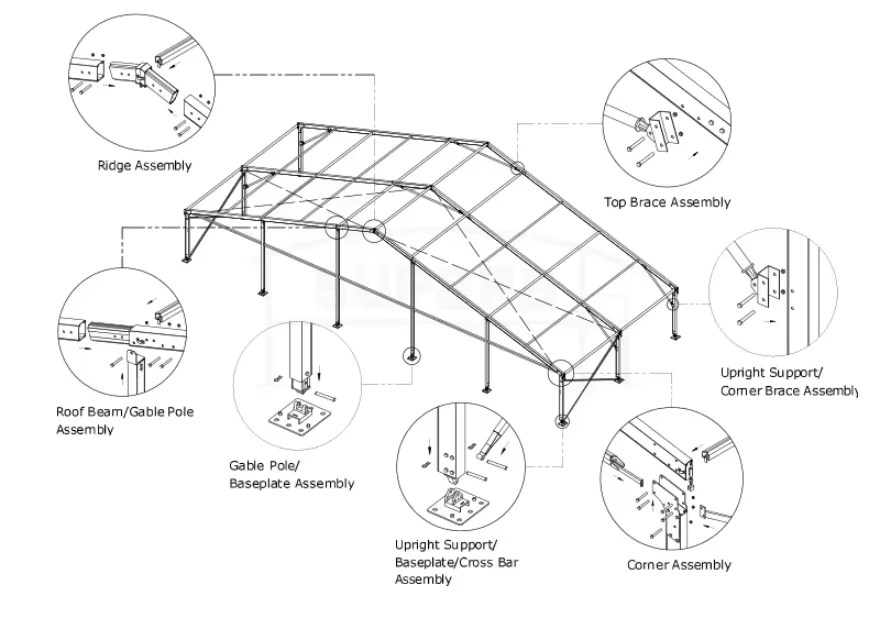 Ridge Assembly

Top Brace Assembly

Upright Support/
Corner Brace Assembly

Roof Beam/Gable Pole Assembly

Gable Pole/
Baseplate Assembly

Upright Support/
Baseplate/Cross Bar Assembly

Corner Assembly