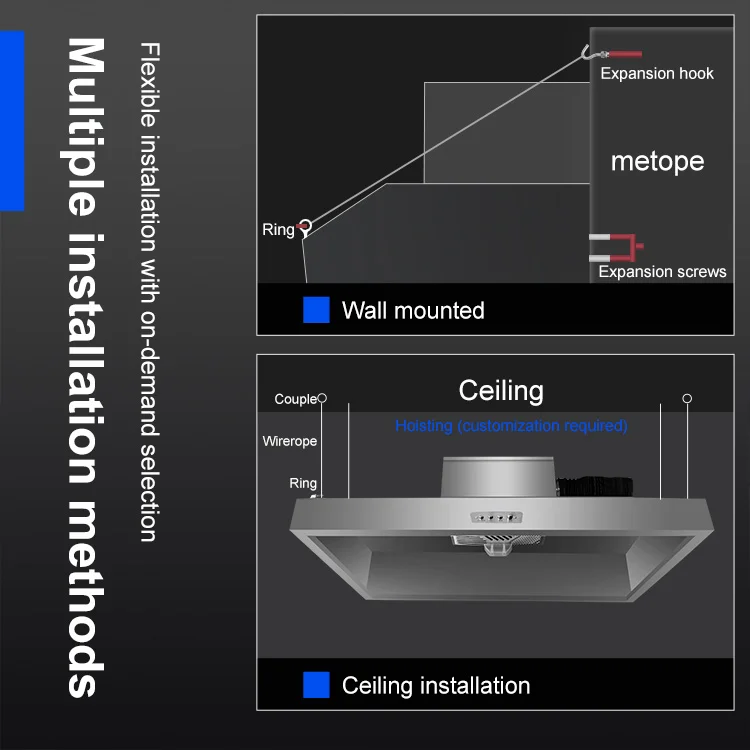 Multiple installation methods

Flexible installation with on-demand selection

Expansion hook

metope

Ring

Expansion screws

Wall mounted

Ceiling

Couple

Hoisting (customization required)

Wirerope

Ring

Ceiling installation