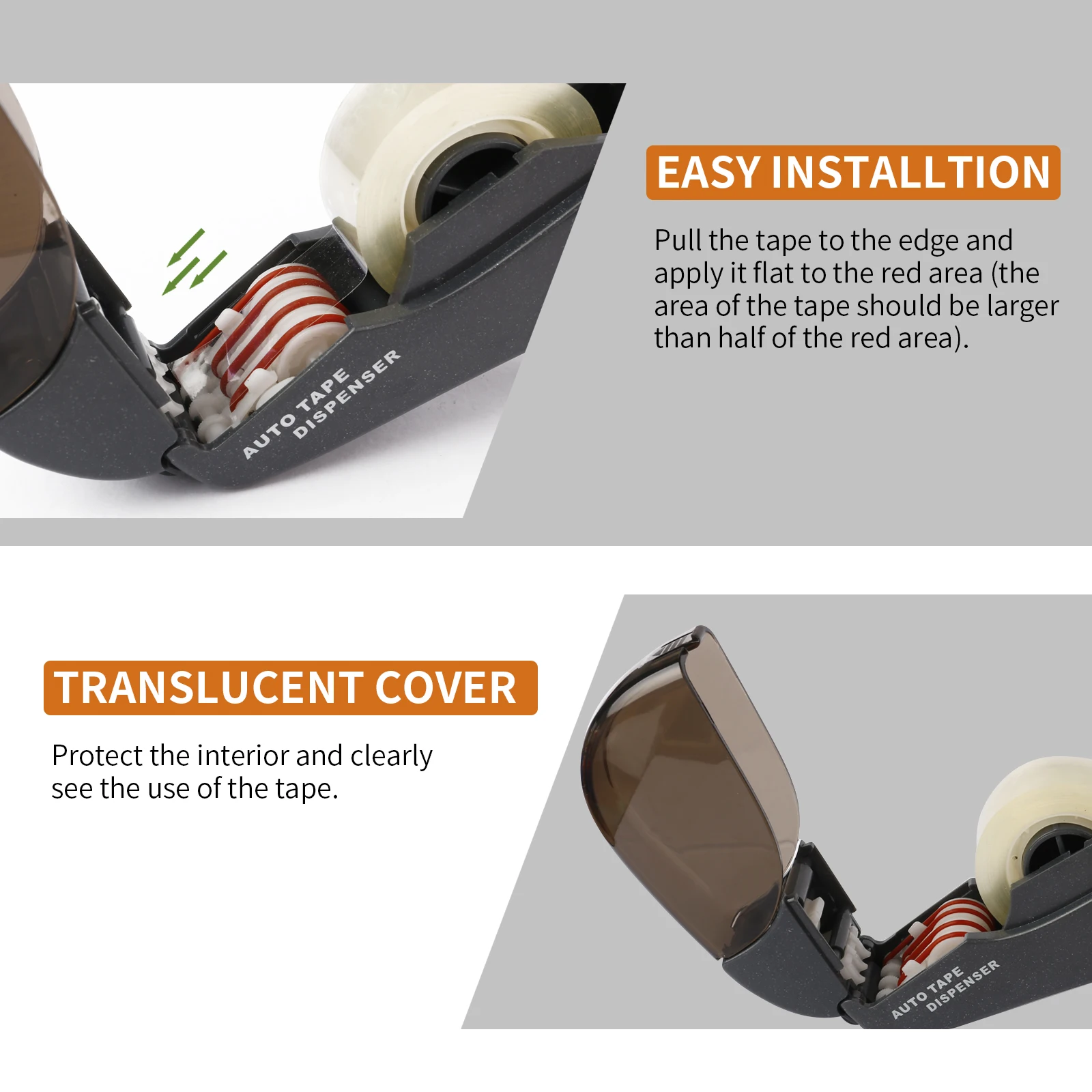 AUTO TAPE DISPENSER

EASY INSTALLTION

Pull the tape to the edge and apply it flat to the red area (the area of the tape should be larger than half of the red area).

TRANSLUCENT COVER

Protect the interior and clearly see the use of the tape.

AUTO TAPE DISPENSER