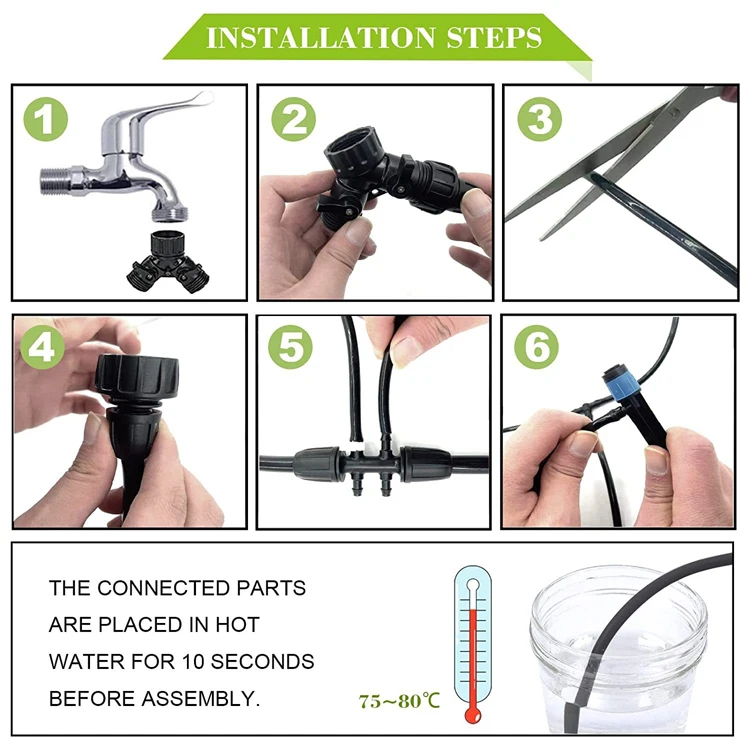 INSTALLATION STEPS

1

2

3

4

5

6

THE CONNECTED PARTS ARE PLACED IN HOT WATER FOR 10 SECONDS BEFORE ASSEMBLY.

75~80℃