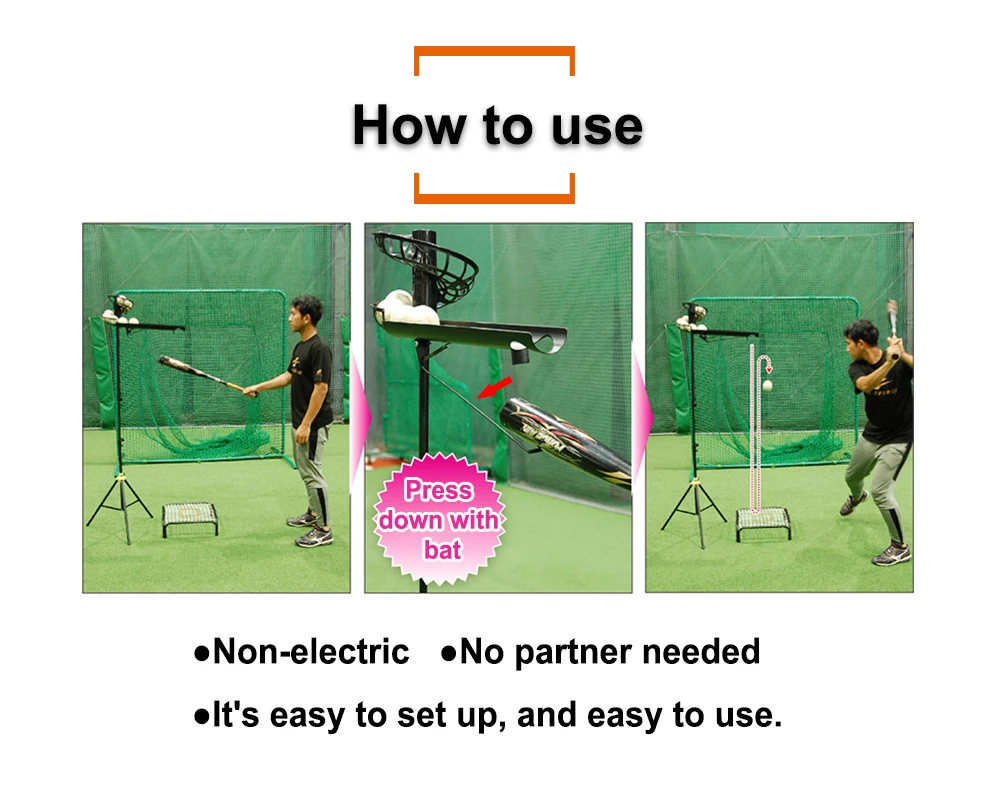 How to use

Press down with bat

●Non-electric ●No partner needed

●It's easy to set up, and easy to use.