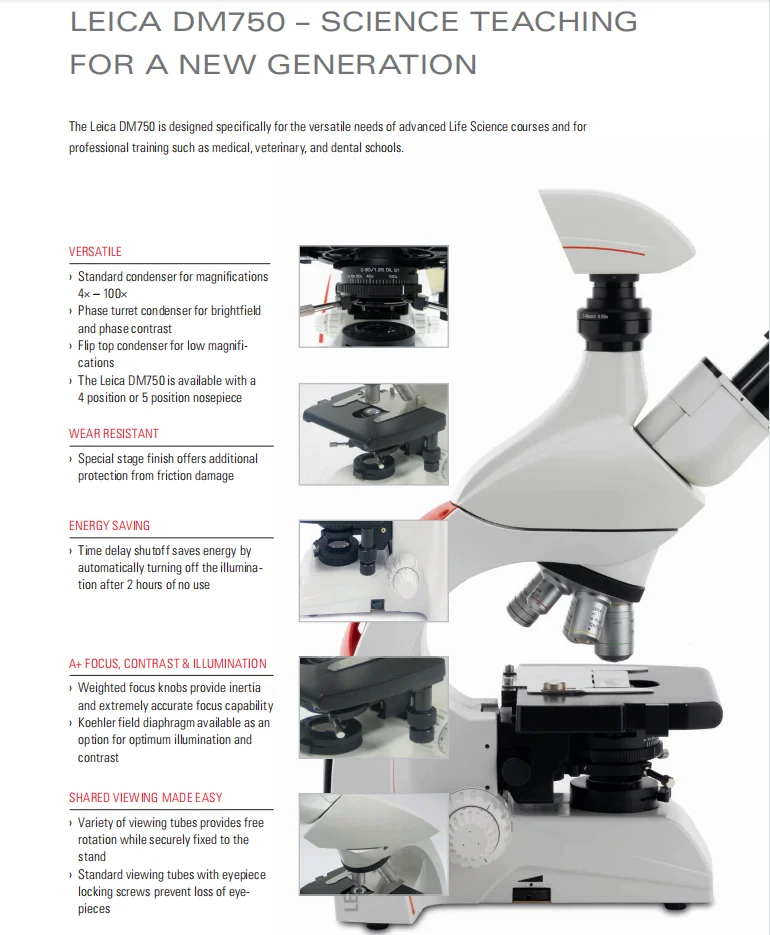 LEICA DM750 – SCIENCE TEACHING FOR A NEW GENERATION

The Leica DM750 is designed specifically for the versatile needs of advanced Life Science courses and for professional training such as medical, veterinary, and dental schools.

VERSATILE

› Standard condenser for magnifications 4× – 100×
› Phase turret condenser for brightfield and phase contrast
› Flip top condenser for low magnifications
› The Leica DM750 is available with a 4 position or 5 position nosepiece

WEAR RESISTANT

› Special stage finish offers additional protection from friction damage

ENERGY SAVING

› Time delay shutoff saves energy by automatically turning off the illumination after 2 hours of no use

A+ FOCUS, CONTRAST & ILLUMINATION

› Weighted focus knobs provide inertia and extremely accurate focus capability
› Koehler field diaphragm available as an option for optimum illumination and contrast

SHARED VIEWING MADE EASY

› Variety of viewing tubes provides free rotation while securely fixed to the stand
› Standard viewing tubes with eyepiece locking screws prevent loss of eyepieces