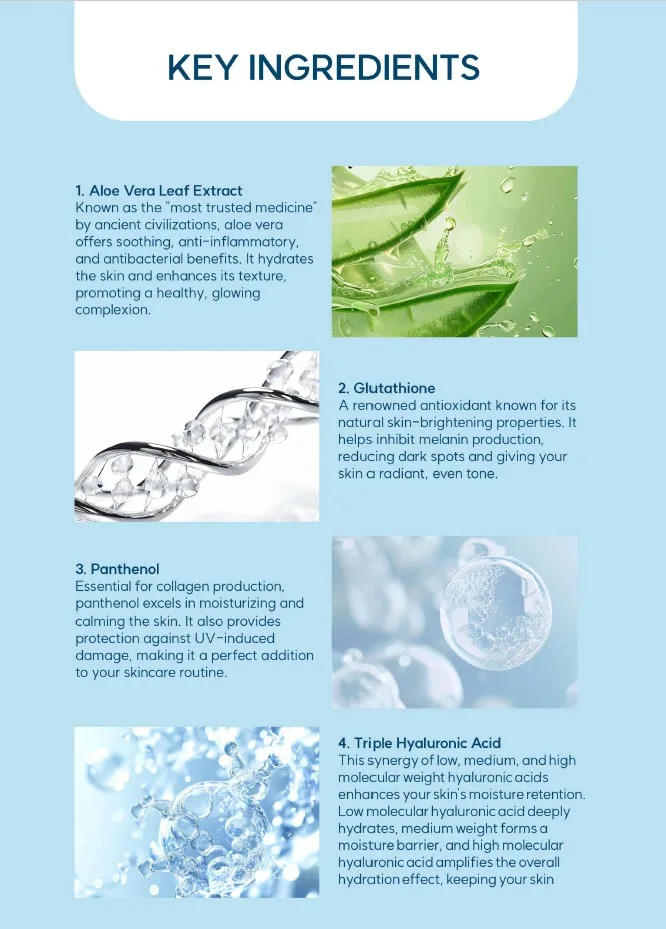 KEY INGREDIENTS

1. Aloe Vera Leaf Extract
Known as the "most trusted medicine" by ancient civilizations, aloe vera offers soothing, anti-inflammatory, and antibacterial benefits. It hydrates the skin and enhances its texture, promoting a healthy, glowing complexion.

2. Glutathione
A renowned antioxidant known for its natural skin-brightening properties. It helps inhibit melanin production, reducing dark spots and giving your skin a radiant, even tone.

3. Panthenol
Essential for collagen production, panthenol excels in moisturizing and calming the skin. It also provides protection against UV-induced damage, making it a perfect addition to your skincare routine.

4. Triple Hyaluronic Acid
This synergy of low, medium, and high molecular weight hyaluronic acids enhances your skin's moisture retention. Low molecular hyaluronic acid deeply hydrates, medium weight forms a moisture barrier, and high molecular hyaluronic acid amplifies the overall hydration effect, keeping your skin