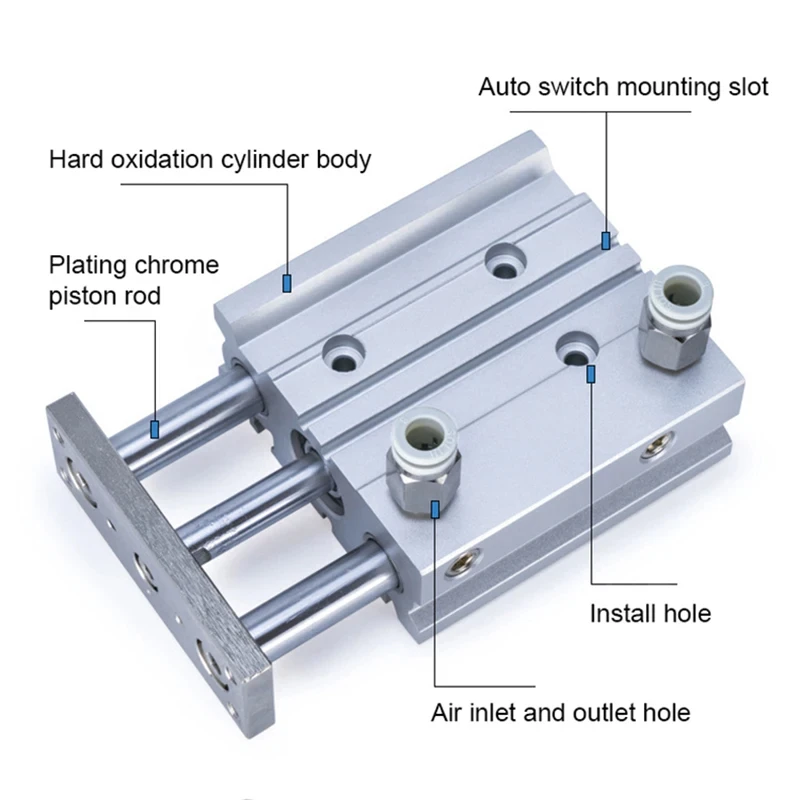 Auto switch mounting slot

Hard oxidation cylinder body

Plating chrome piston rod

Install hole

Air inlet and outlet hole