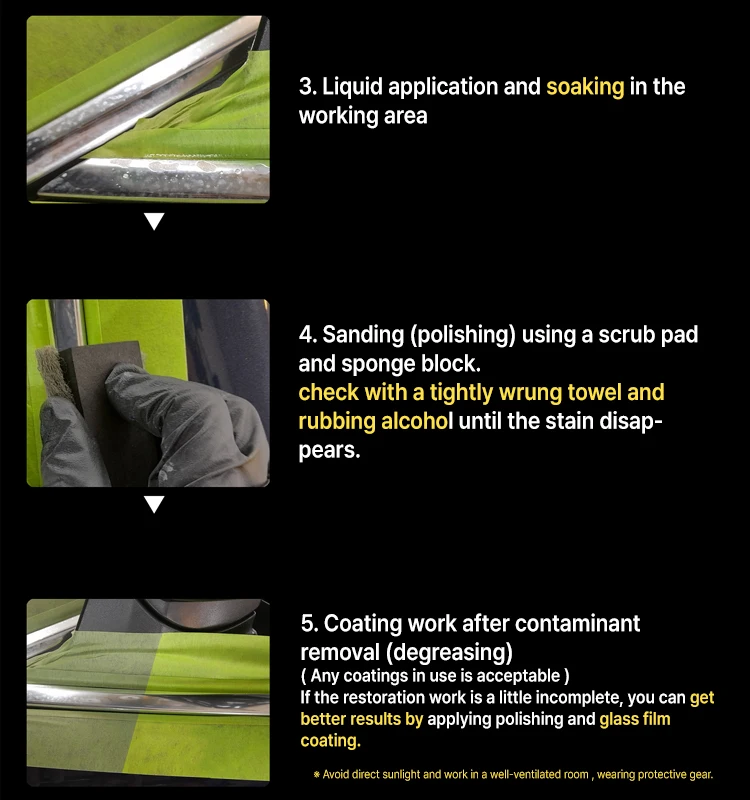 3. Liquid application and soaking in the working area

4. Sanding (polishing) using a scrub pad and sponge block.
check with a tightly wrung towel and rubbing alcohol until the stain disappears.

5. Coating work after contaminant removal (degreasing)
( Any coatings in use is acceptable )
If the restoration work is a little incomplete, you can get better results by applying polishing and glass film coating.

※ Avoid direct sunlight and work in a well-ventilated room , wearing protective gear.