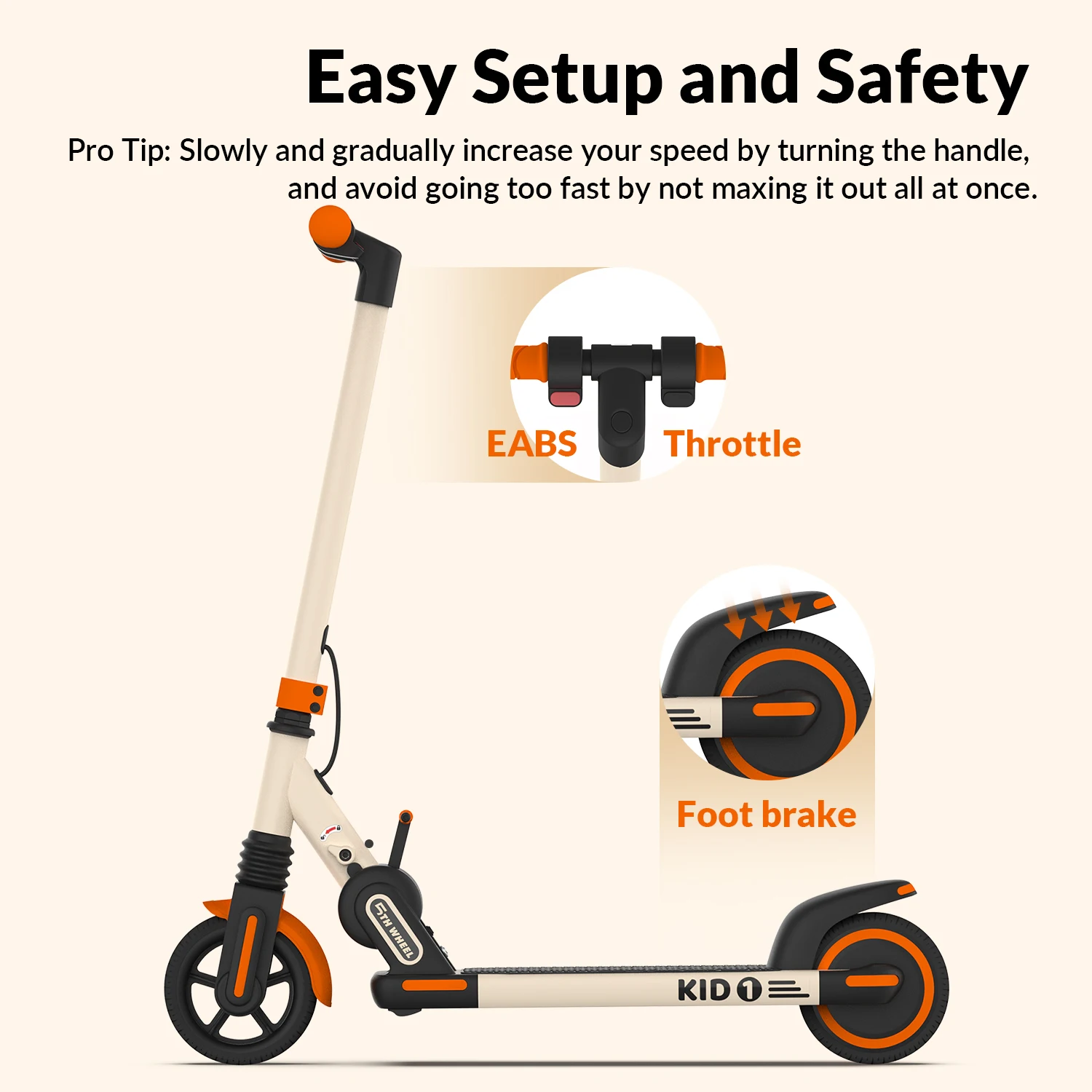 Easy Setup and Safety

Pro Tip: Slowly and gradually increase your speed by turning the handle, and avoid going too fast by not maxing it out all at once.

EABS

Throttle

Foot brake

5TH WHEEL

KID 1