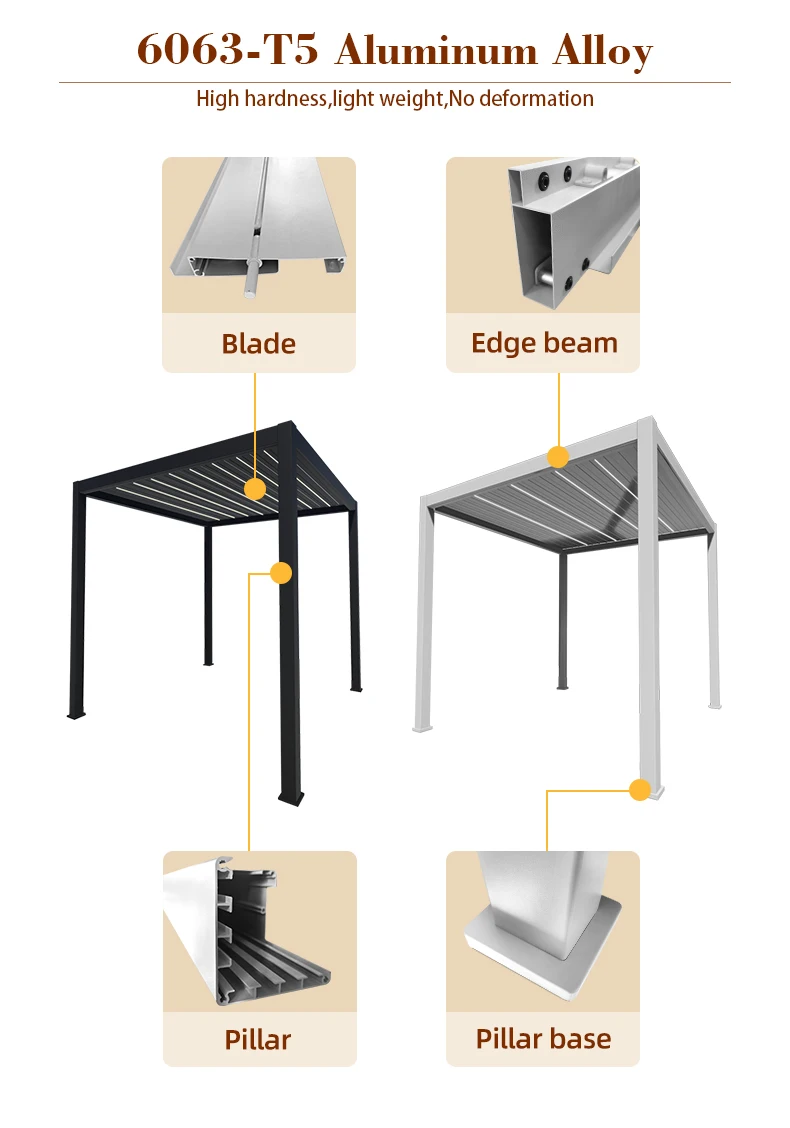 6063-T5 Aluminum Alloy

High hardness,light weight,No deformation

Blade

Edge beam

Pillar

Pillar base