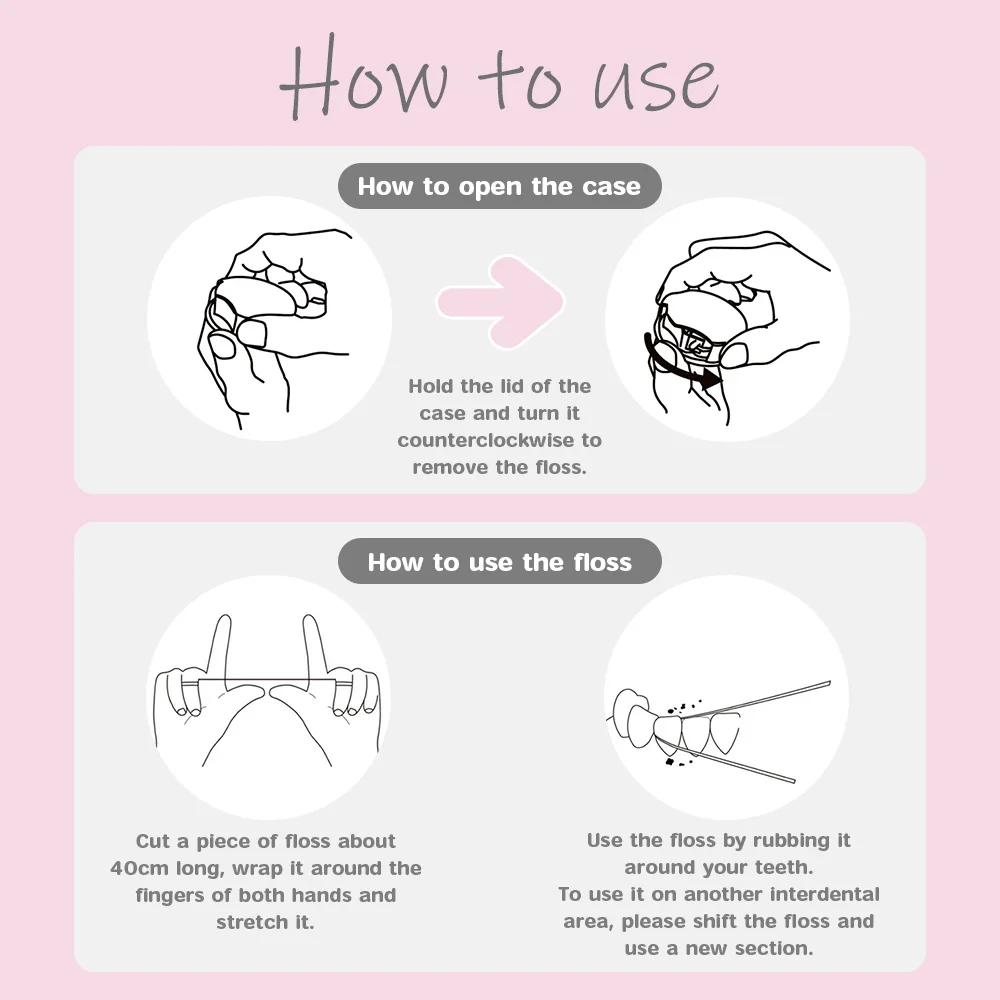 How to use

How to open the case

Hold the lid of the case and turn it counterclockwise to remove the floss.

How to use the floss

Cut a piece of floss about 40cm long, wrap it around the fingers of both hands and stretch it.

Use the floss by rubbing it around your teeth.
To use it on another interdental area, please shift the floss and use a new section.