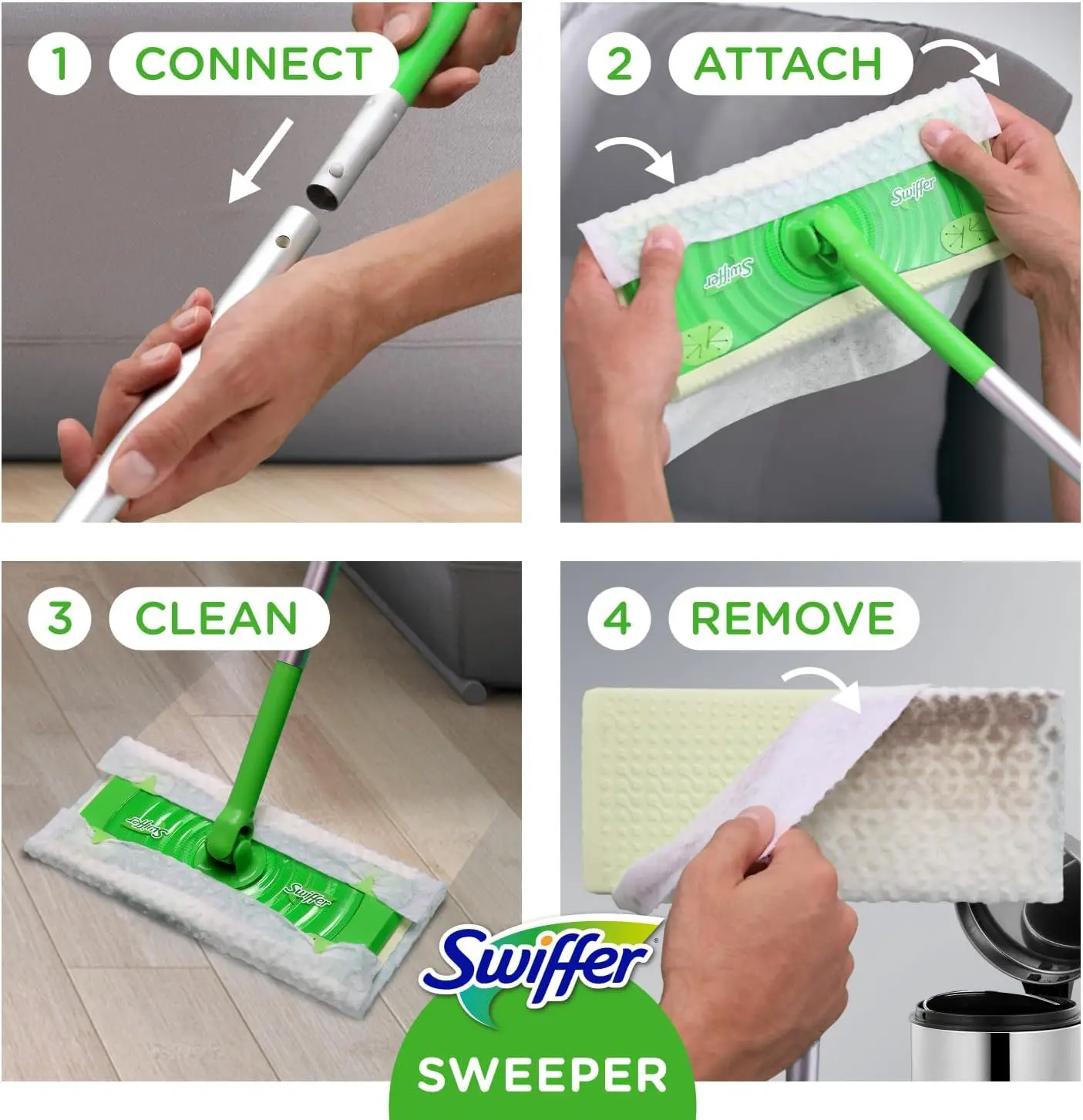 1 CONNECT

2 ATTACH

Swiffer

Swiffer

3 CLEAN

Swiffer

Swiffer

4 REMOVE

Swiffer

SWEEPER