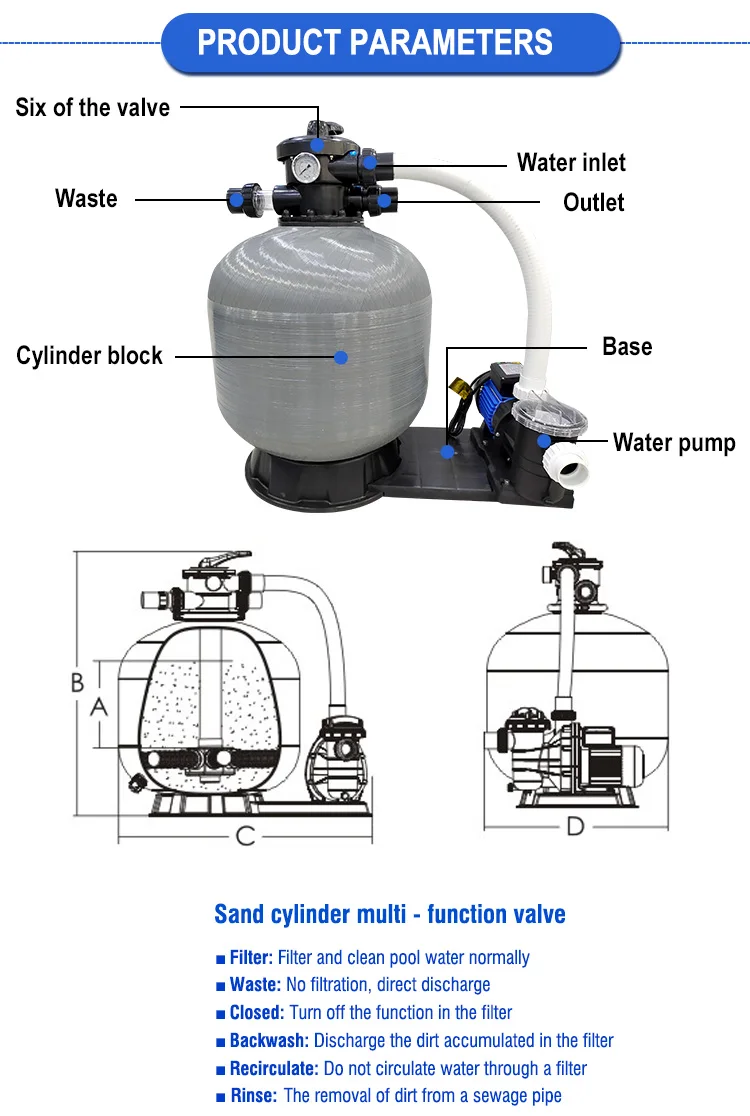 PRODUCT PARAMETERS

Six of the valve

Water inlet

Waste

Outlet

Cylinder block

Base

Water pump

B

A

C

D

Sand cylinder multi - function valve

■ Filter: Filter and clean pool water normally

■ Waste: No filtration, direct discharge

■ Closed: Turn off the function in the filter

■ Backwash: Discharge the dirt accumulated in the filter

■ Recirculate: Do not circulate water through a filter

■ Rinse: The removal of dirt from a sewage pipe