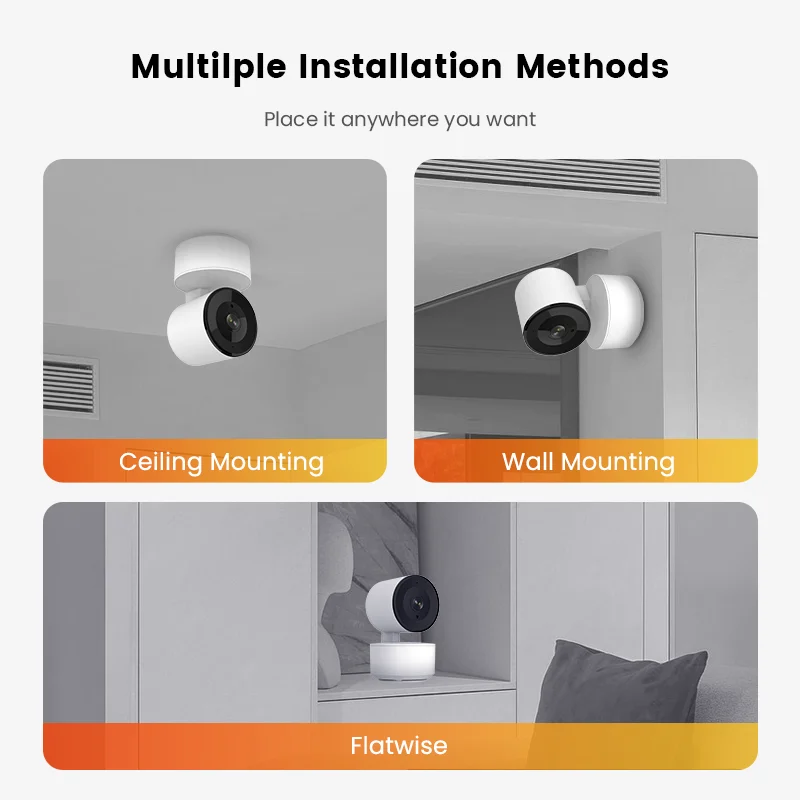 Multilple Installation Methods

Place it anywhere you want

Ceiling Mounting

Wall Mounting

Flatwise