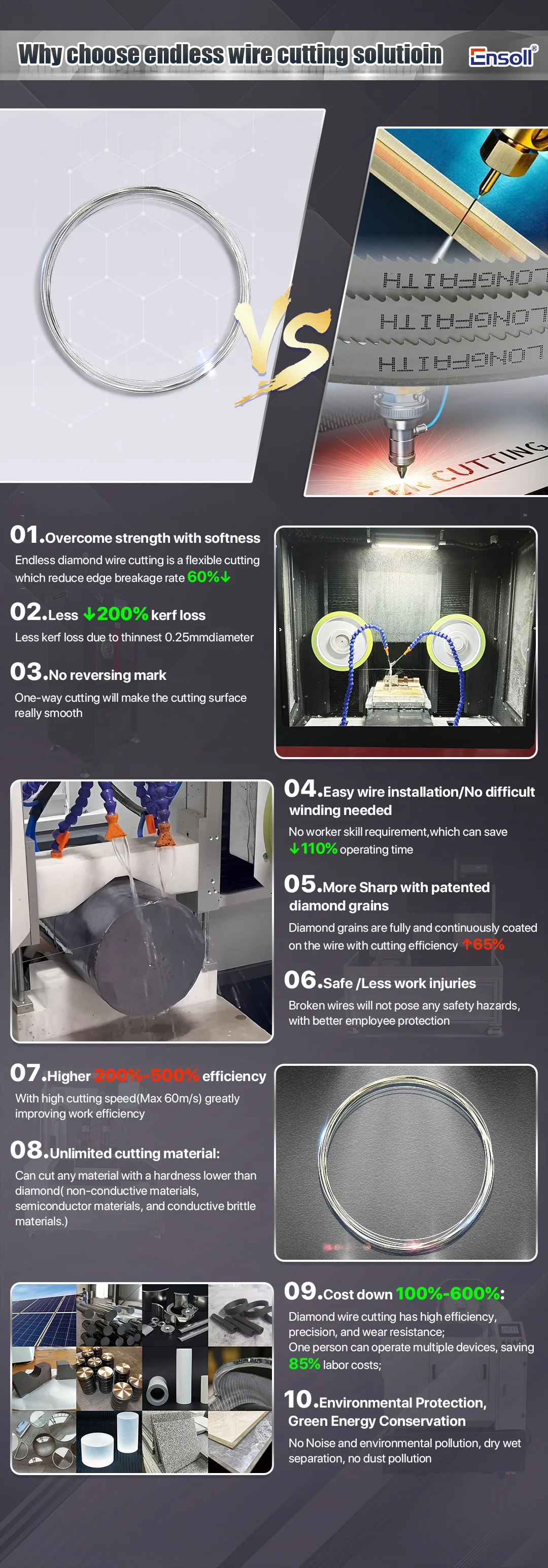 Why choose endless wire cutting solutioin

Ensoll®

VS

LONGFAITH

LONGFAITH

LONGFAITH

CUTTING

01.Overcome strength with softness

Endless diamond wire cutting is a flexible cutting which reduce edge breakage rate 60%↓

02.Less ↓200% kerf loss

Less kerf loss due to thinnest 0.25mmdiameter

03.No reversing mark

One-way cutting will make the cutting surface really smooth

04.Easy wire installation/No difficult winding needed

No worker skill requirement,which can save ↓110% operating time

05.More Sharp with patented diamond grains

Diamond grains are fully and continuously coated on the wire with cutting efficiency ↑65%

06.Safe /Less work injuries

Broken wires will not pose any safety hazards, with better employee protection

07.Higher 200%-500% efficiency

With high cutting speed(Max 60m/s) greatly improving work efficiency

08.Unlimited cutting material:

Can cut any material with a hardness lower than diamond( non-conductive materials, semiconductor materials, and conductive brittle materials.)

09.Cost down 100%-600%:

Diamond wire cutting has high efficiency, precision, and wear resistance;
One person can operate multiple devices, saving 85% labor costs;

10.Environmental Protection, Green Energy Conservation

No Noise and environmental pollution, dry wet separation, no dust pollution