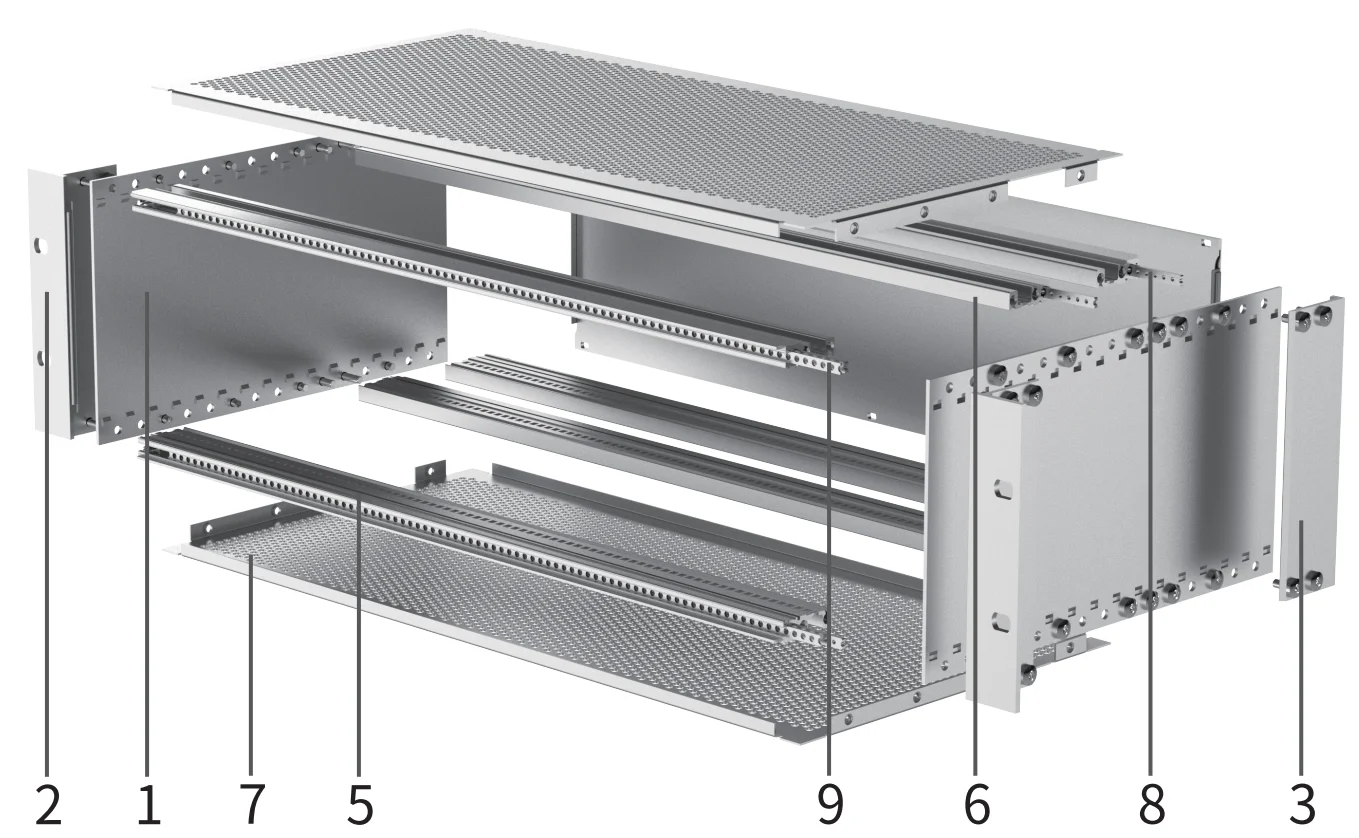 2 1 7 5 9 6 8 3