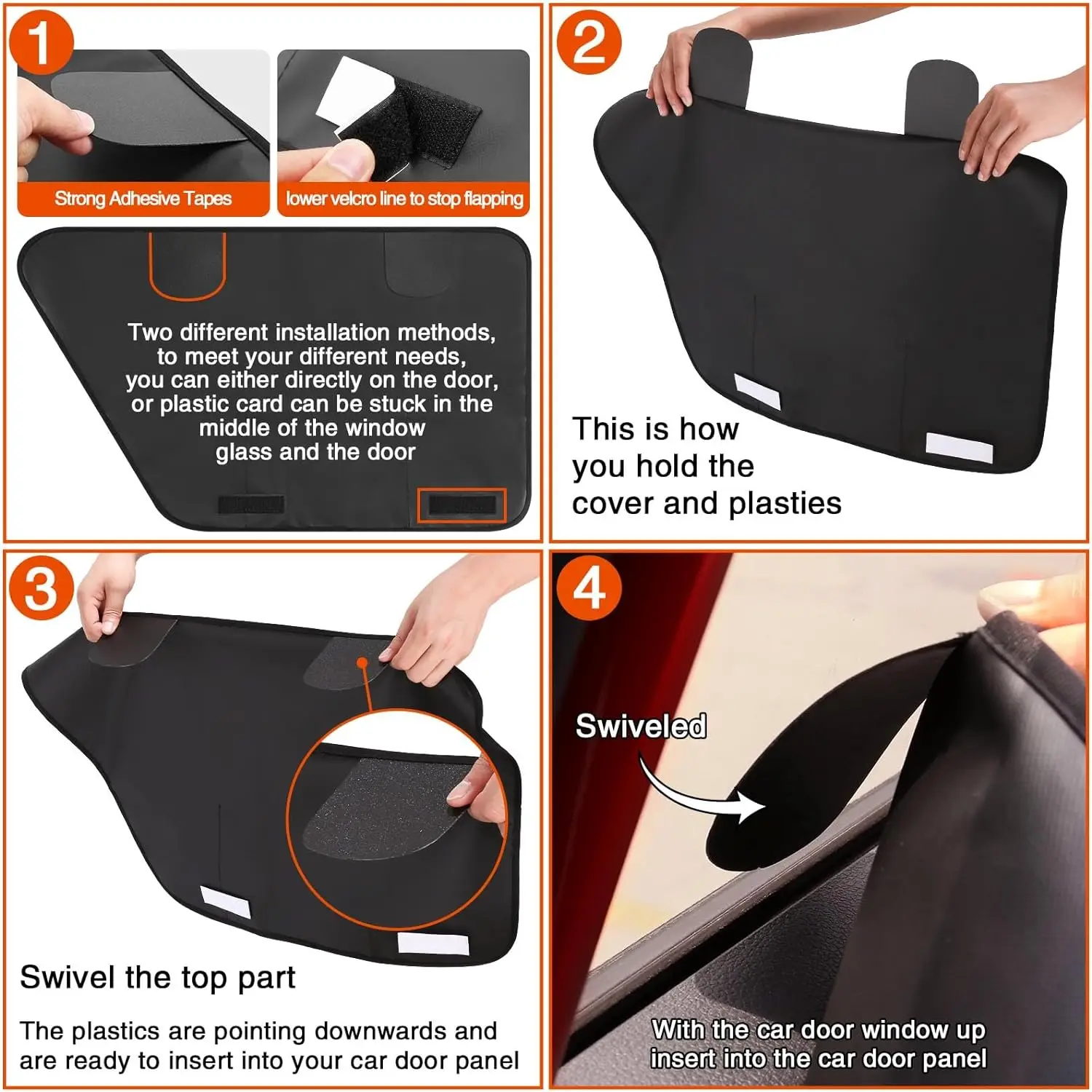 1

Strong Adhesive Tapes

lower velcro line to stop flapping

Two different installation methods, to meet your different needs, you can either directly on the door, or plastic card can be stuck in the middle of the window glass and the door

2

This is how you hold the cover and plasties

3

Swivel the top part

The plastics are pointing downwards and are ready to insert into your car door panel

4

Swiveled

With the car door window up insert into the car door panel