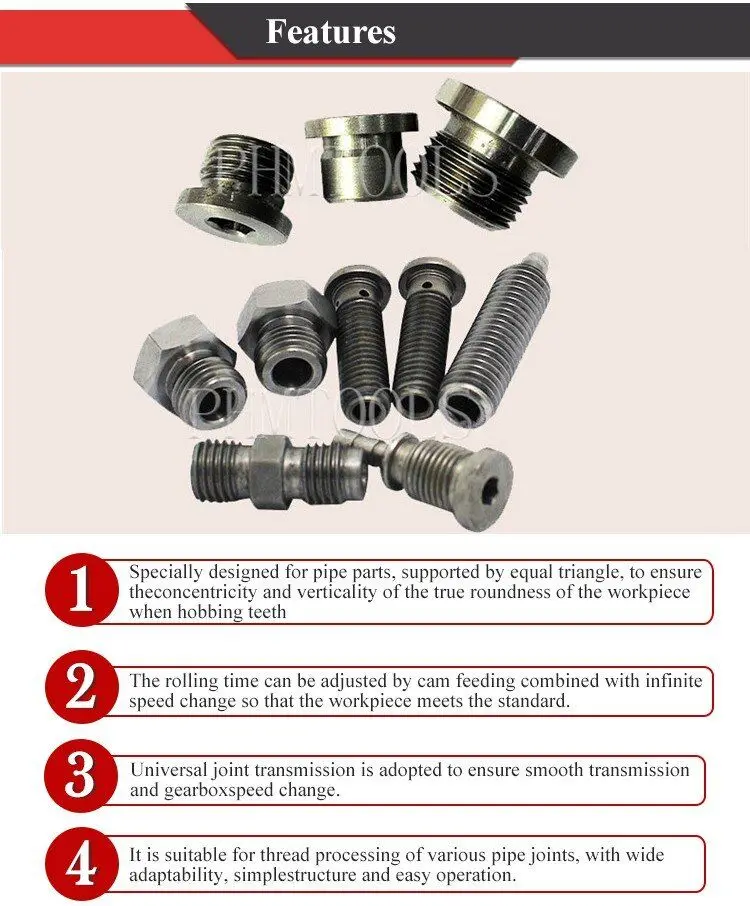 Features

PHMTOOLS

PHMTOOLS

1 Specially designed for pipe parts, supported by equal triangle, to ensure theconcentricity and verticality of the true roundness of the workpiece when hobbing teeth

2 The rolling time can be adjusted by cam feeding combined with infinite speed change so that the workpiece meets the standard.

3 Universal joint transmission is adopted to ensure smooth transmission and gearboxspeed change.

4 It is suitable for thread processing of various pipe joints, with wide adaptability, simplestructure and easy operation.