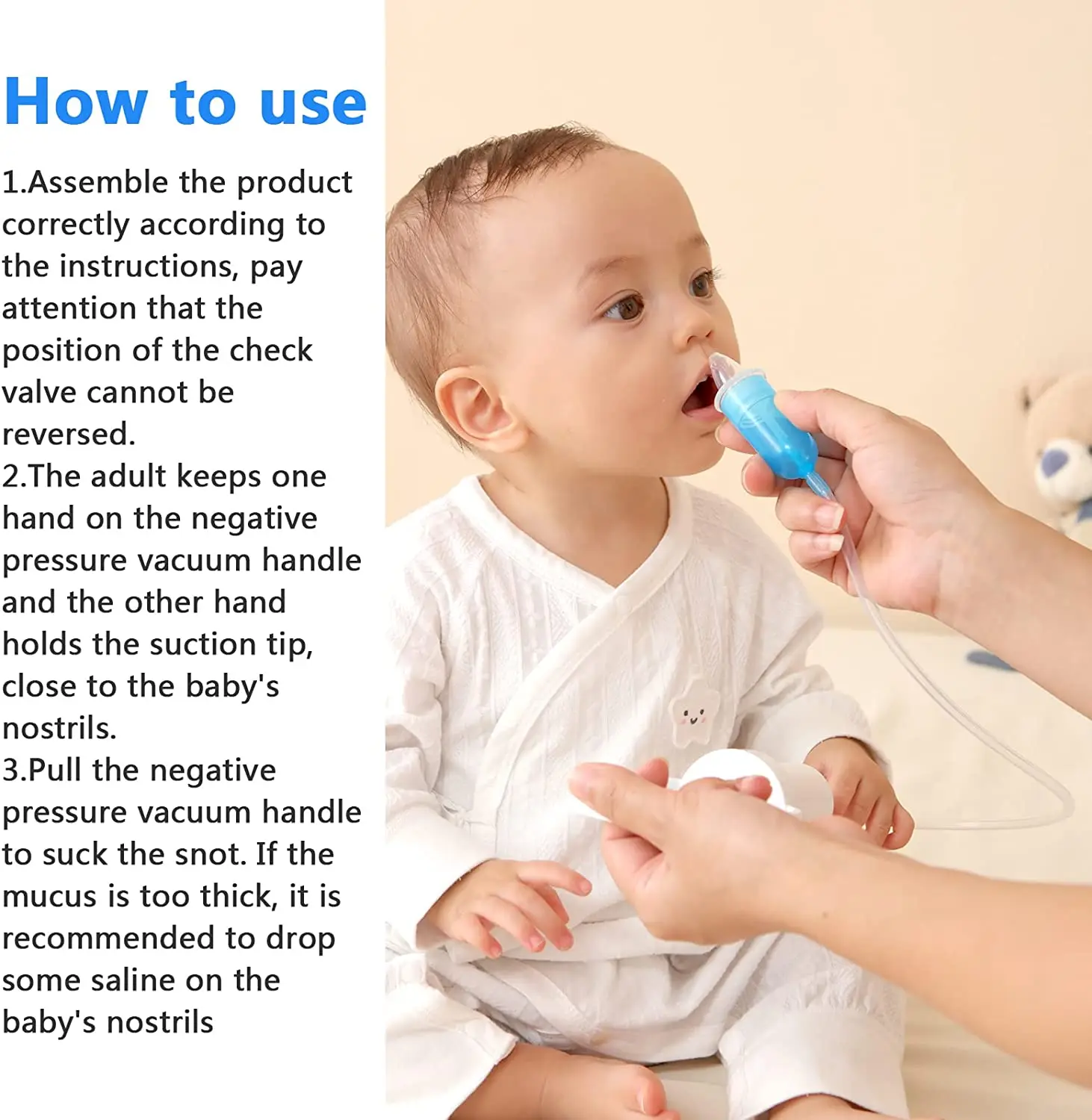 How to use

1.Assemble the product correctly according to the instructions, pay attention that the position of the check valve cannot be reversed.
2.The adult keeps one hand on the negative pressure vacuum handle and the other hand holds the suction tip, close to the baby's nostrils.
3.Pull the negative pressure vacuum handle to suck the snot. If the mucus is too thick, it is recommended to drop some saline on the baby's nostrils