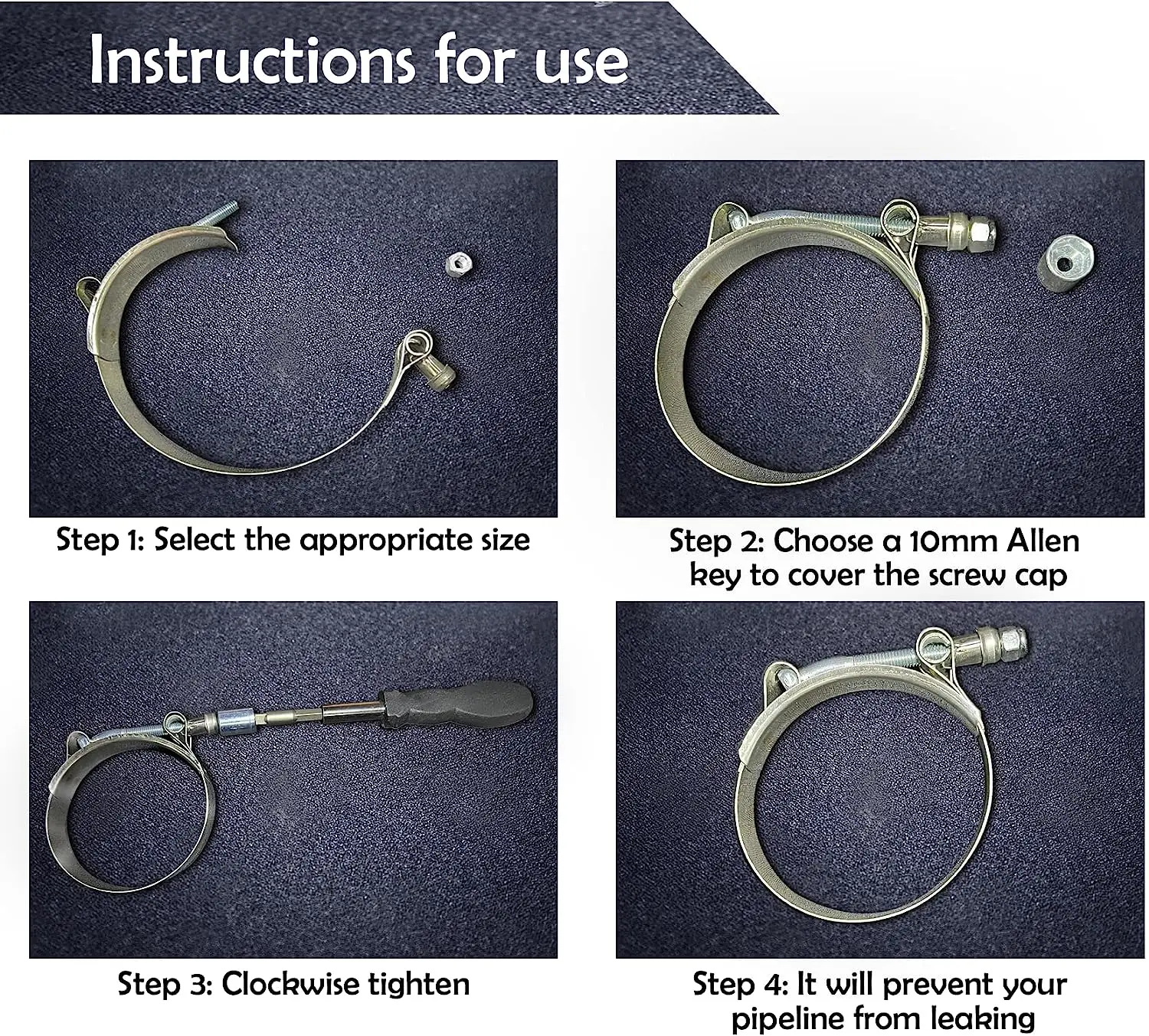 Instructions for use

Step 1: Select the appropriate size

Step 2: Choose a 10mm Allen key to cover the screw cap

Step 3: Clockwise tighten

Step 4: It will prevent your pipeline from leaking