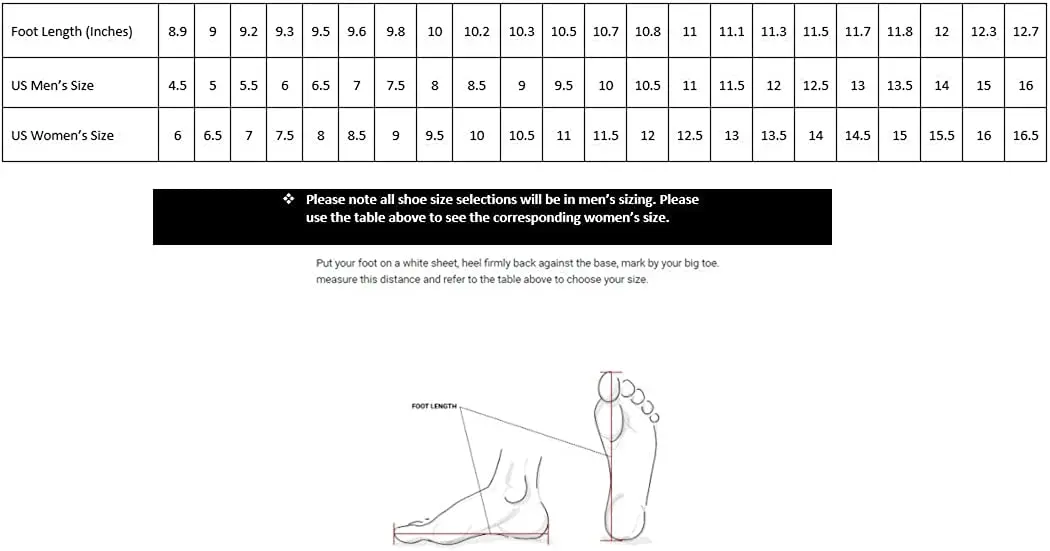 | Foot Length (Inches) | 8.9 | 9 | 9.2 | 9.3 | 9.5 | 9.6 | 9.8 | 10 | 10.2 | 10.3 | 10.5 | 10.7 | 10.8 | 11 | 11.1 | 11.3 | 11.5 | 11.7 | 11.8 | 12 | 12.3 | 12.7 |
|---|---|---|---|---|---|---|---|---|---|---|---|---|---|---|---|---|---|---|---|---|---|---|
| US Men's Size | 4.5 | 5 | 5.5 | 6 | 6.5 | 7 | 7.5 | 8 | 8.5 | 9 | 9.5 | 10 | 10.5 | 11 | 11.5 | 12 | 12.5 | 13 | 13.5 | 14 | 15 | 16 |
| US Women's Size | 6 | 6.5 | 7 | 7.5 | 8 | 8.5 | 9 | 9.5 | 10 | 10.5 | 11 | 11.5 | 12 | 12.5 | 13 | 13.5 | 14 | 14.5 | 15 | 15.5 | 16 | 16.5 |

❖ Please note all shoe size selections will be in men's sizing. Please use the table above to see the corresponding women's size.

Put your foot on a white sheet, heel firmly back against the base, mark by your big toe. measure this distance and refer to the table above to choose your size.

FOOT LENGTH