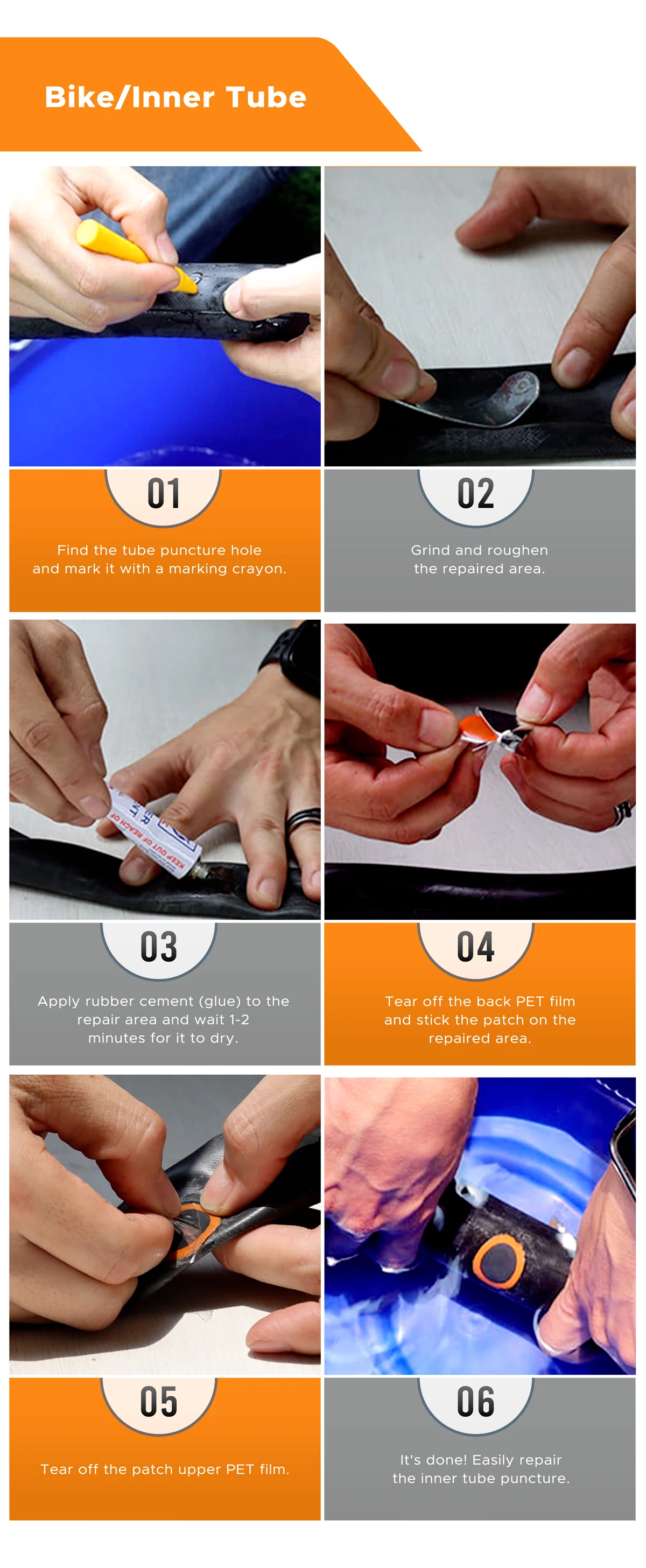 Bike/Inner Tube

01

Find the tube puncture hole and mark it with a marking crayon.

02

Grind and roughen the repaired area.

KEEP OUT OF REACH OF

03

Apply rubber cement (glue) to the repair area and wait 1-2 minutes for it to dry.

04

Tear off the back PET film and stick the patch on the repaired area.

05

Tear off the patch upper PET film.

06

It's done! Easily repair the inner tube puncture.