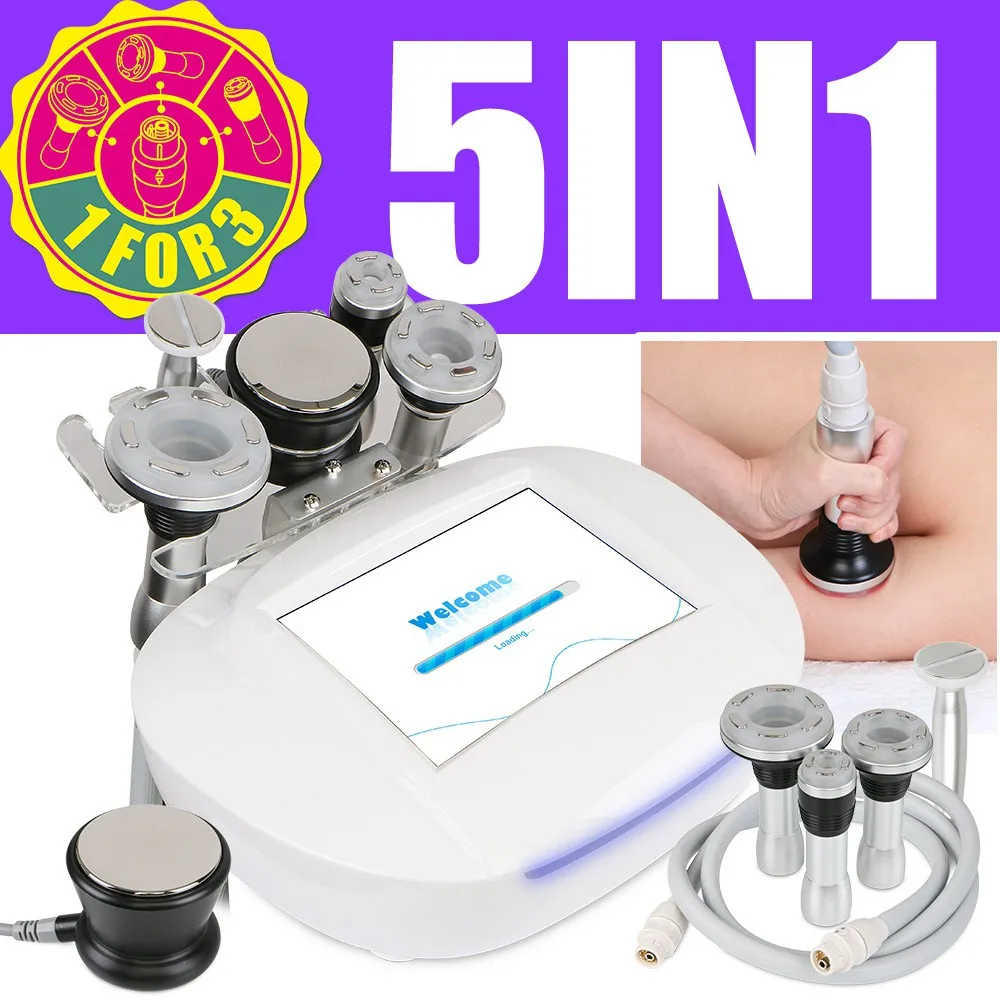 1 FOR 3

5IN1

Welcome

Loading...