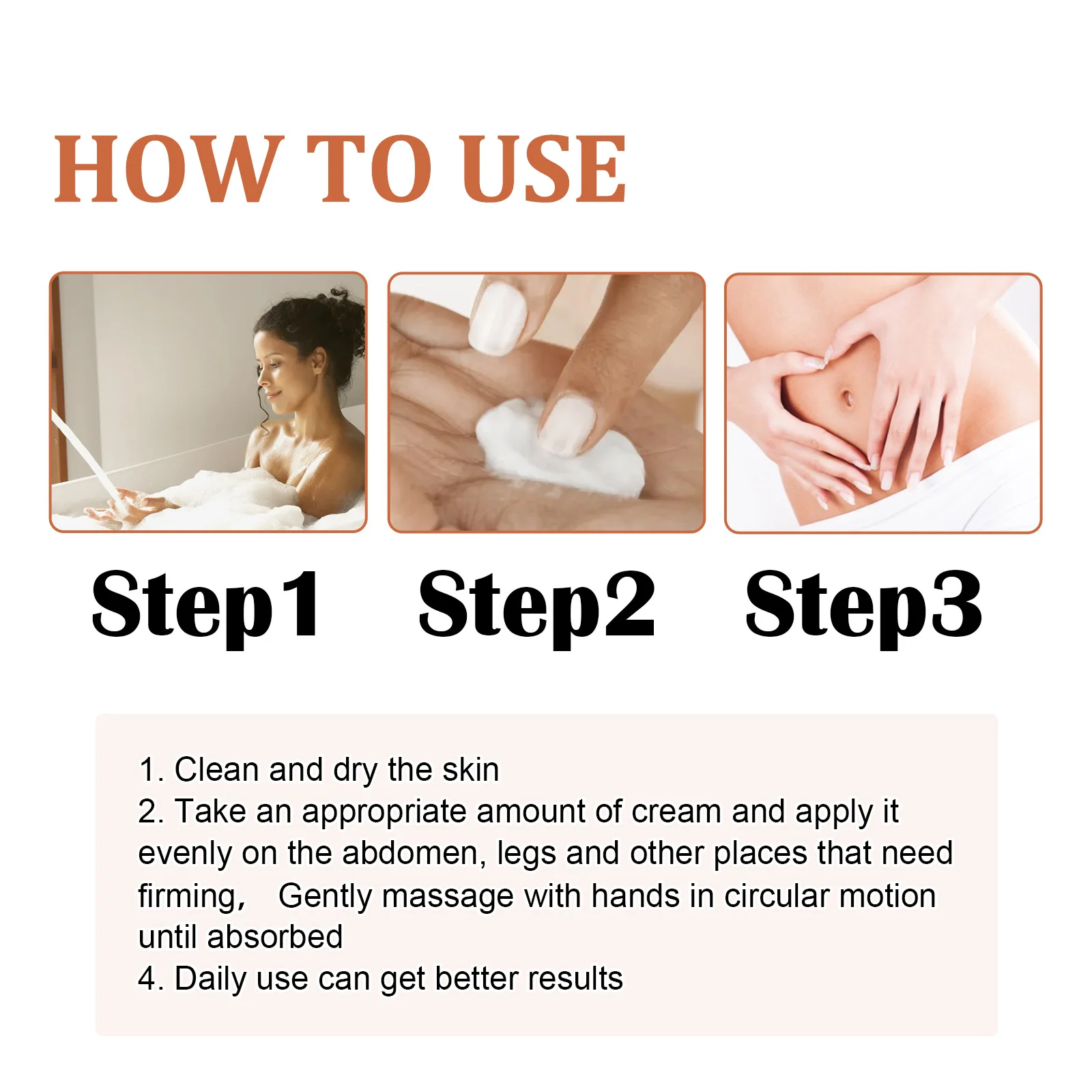 HOW TO USE

Step1 Step2 Step3

1. Clean and dry the skin
2. Take an appropriate amount of cream and apply it evenly on the abdomen, legs and other places that need firming, Gently massage with hands in circular motion until absorbed
4. Daily use can get better results