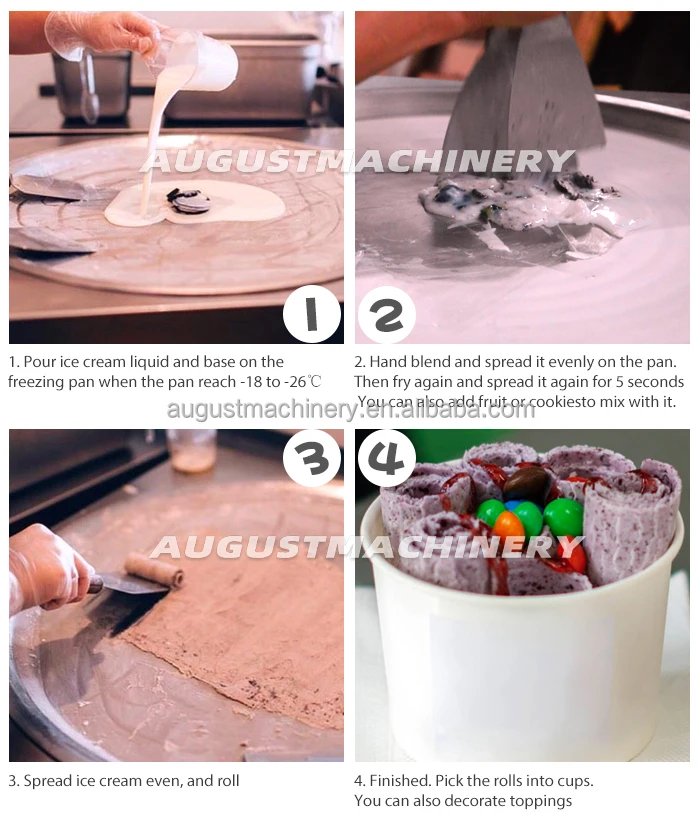 AUGUSTMACHINERY

1

2

1. Pour ice cream liquid and base on the freezing pan when the pan reach -18 to -26℃

2. Hand blend and spread it evenly on the pan. Then fry again and spread it again for 5 seconds You can also add fruit or cookiesto mix with it.

augustmachinery.en.alibaba.com

3

4

AUGUSTMACHINERY

3. Spread ice cream even, and roll

4. Finished. Pick the rolls into cups. You can also decorate toppings