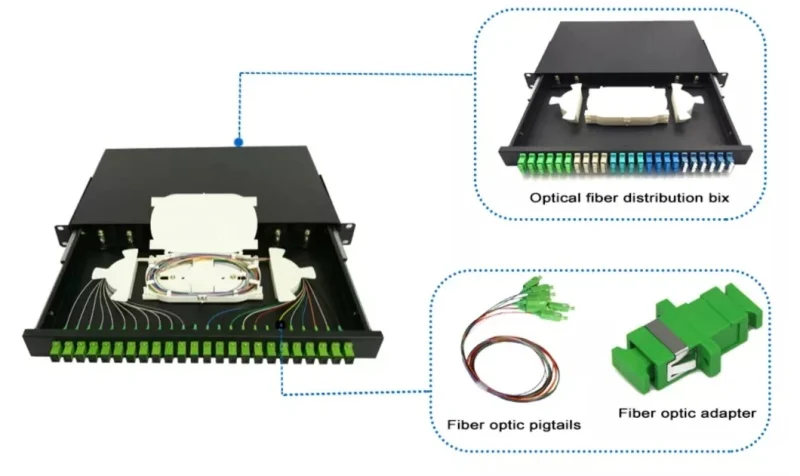 Optical fiber distribution bix

Fiber optic pigtails

Fiber optic adapter