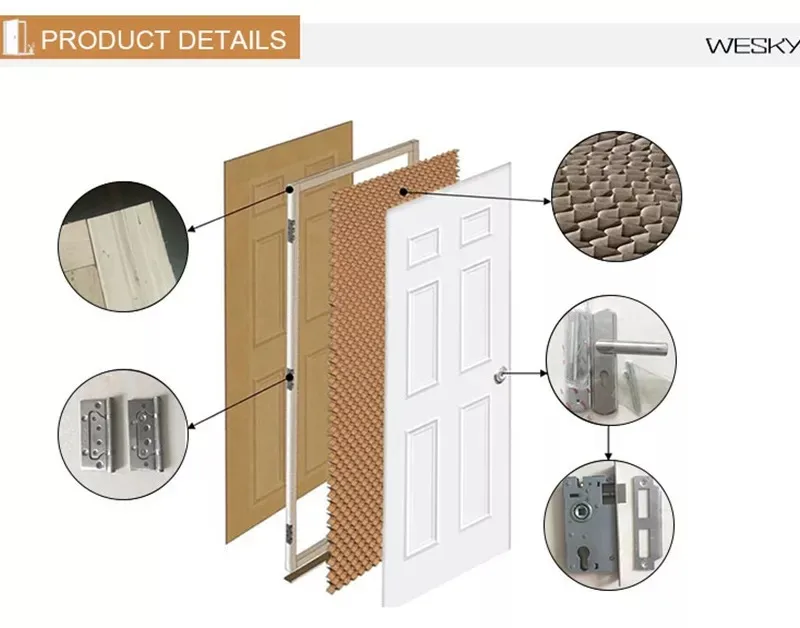 PRODUCT DETAILS

WESKY